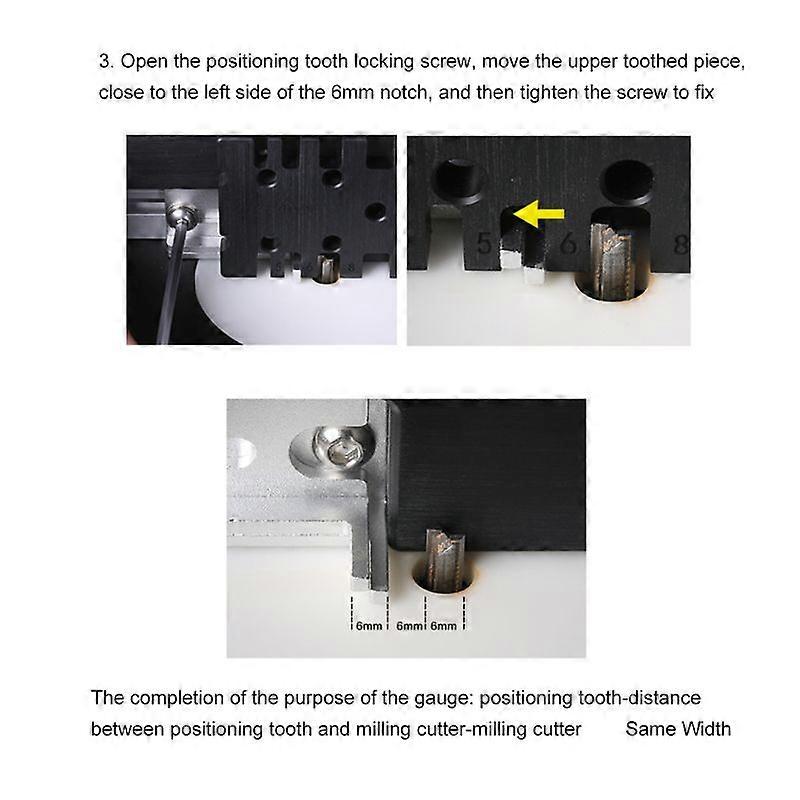 3. Open the positioning tooth locking screw, move the upper toothed piece, close to the left side of the 6mm notch, and then tighten the screw to fix

5 6 8

5 6 8

6mm 6mm 6mm

The completion of the purpose of the gauge: positioning tooth-distance between positioning tooth and milling cutter-milling cutter Same Width