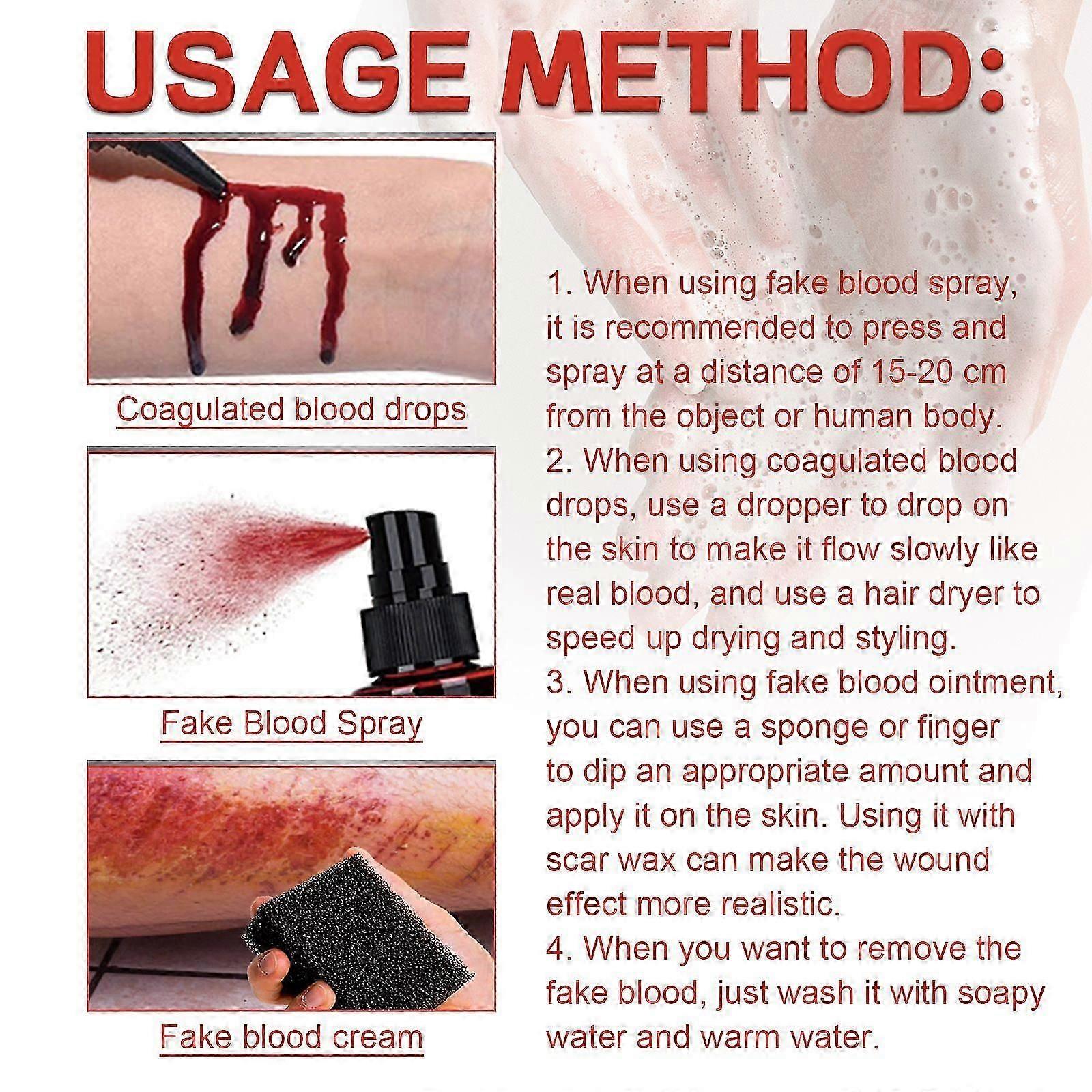 USAGE METHOD:

Coagulated blood drops

Fake Blood Spray

Fake blood cream

1. When using fake blood spray, it is recommended to press and spray at a distance of 15-20 cm from the object or human body.
2. When using coagulated blood drops, use a dropper to drop on the skin to make it flow slowly like real blood, and use a hair dryer to speed up drying and styling.
3. When using fake blood ointment, you can use a sponge or finger to dip an appropriate amount and apply it on the skin. Using it with scar wax can make the wound effect more realistic.
4. When you want to remove the fake blood, just wash it with soapy water and warm water.