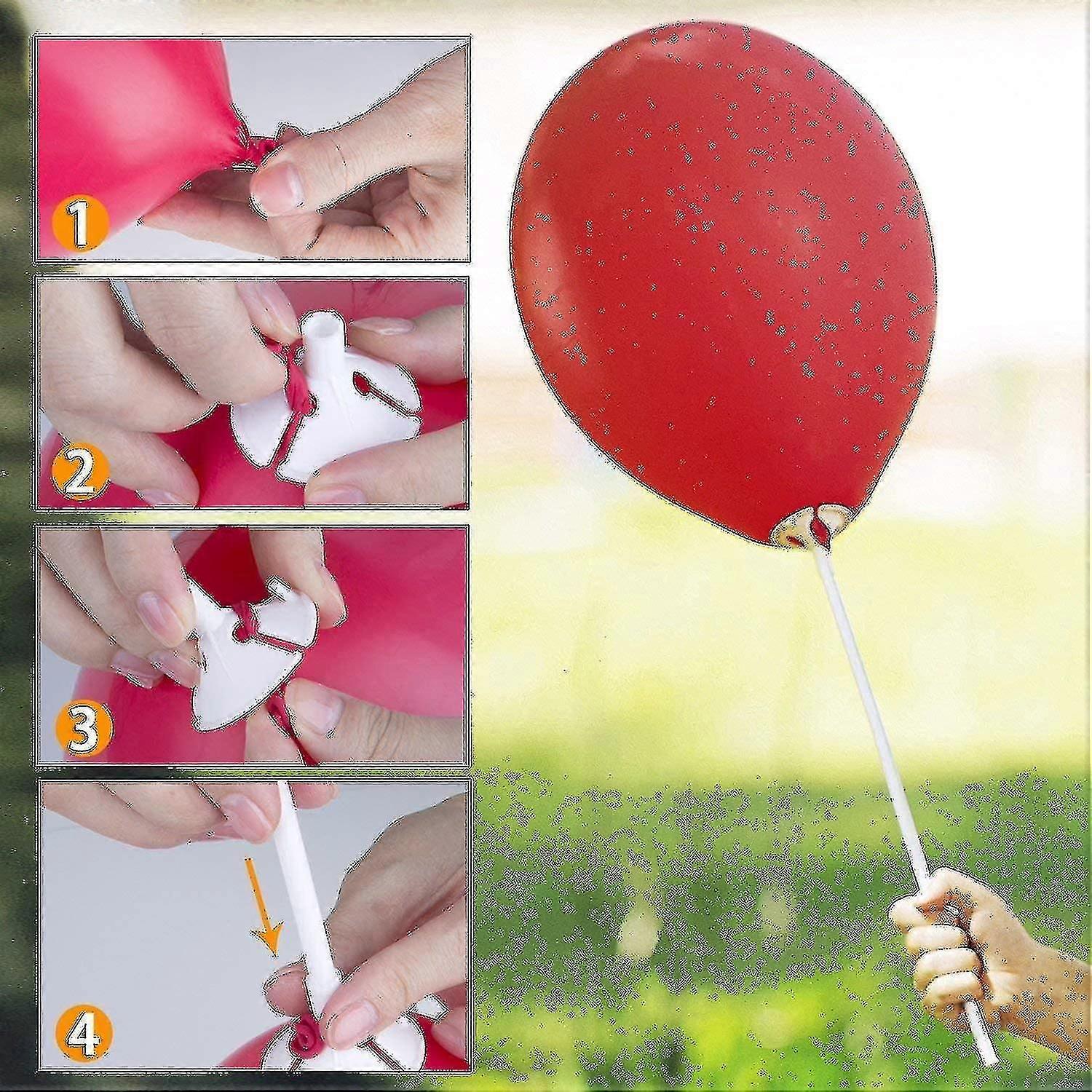 1

2

3

4