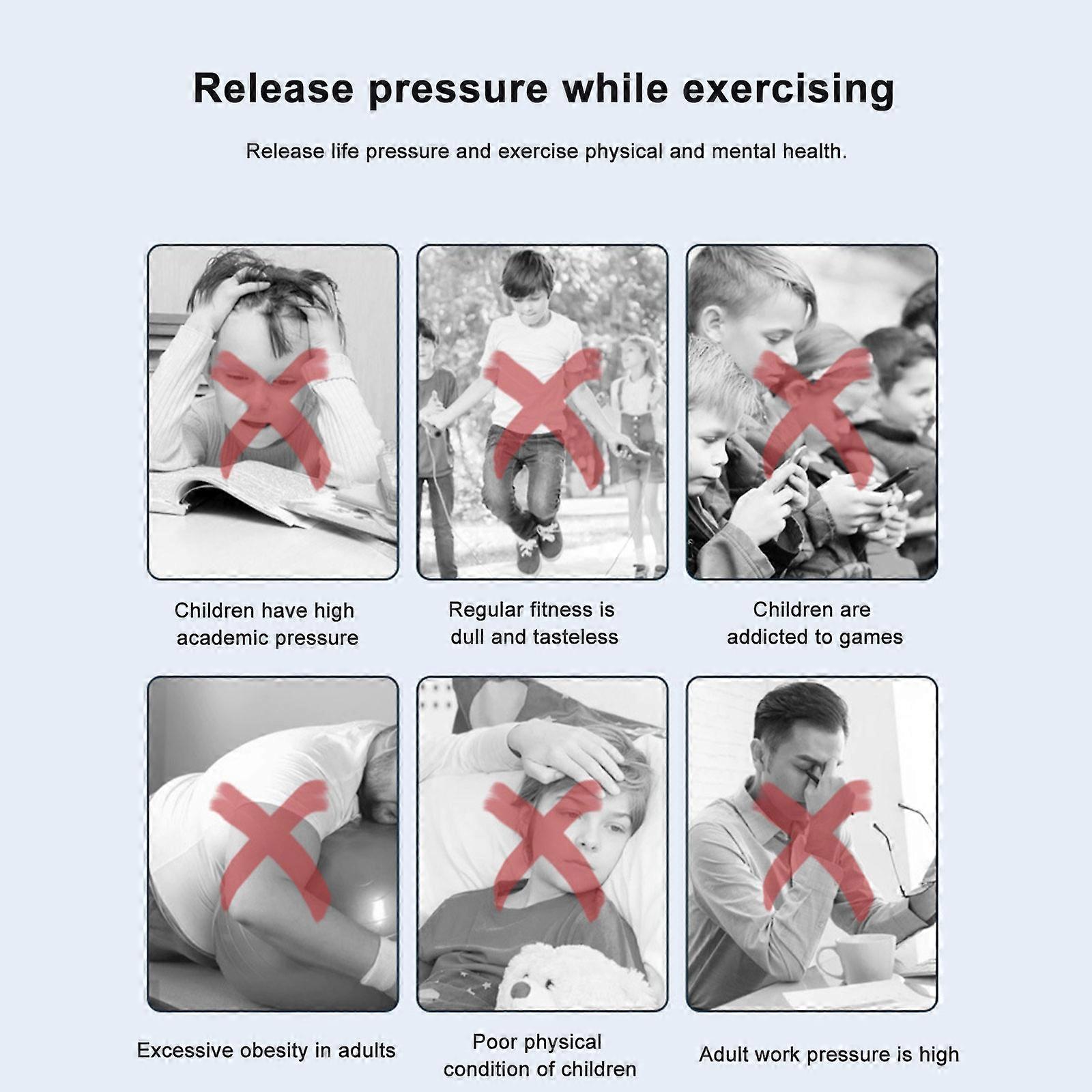 Release pressure while exercising

Release life pressure and exercise physical and mental health.

Children have high academic pressure

Regular fitness is dull and tasteless

Children are addicted to games

Excessive obesity in adults

Poor physical condition of children

Adult work pressure is high