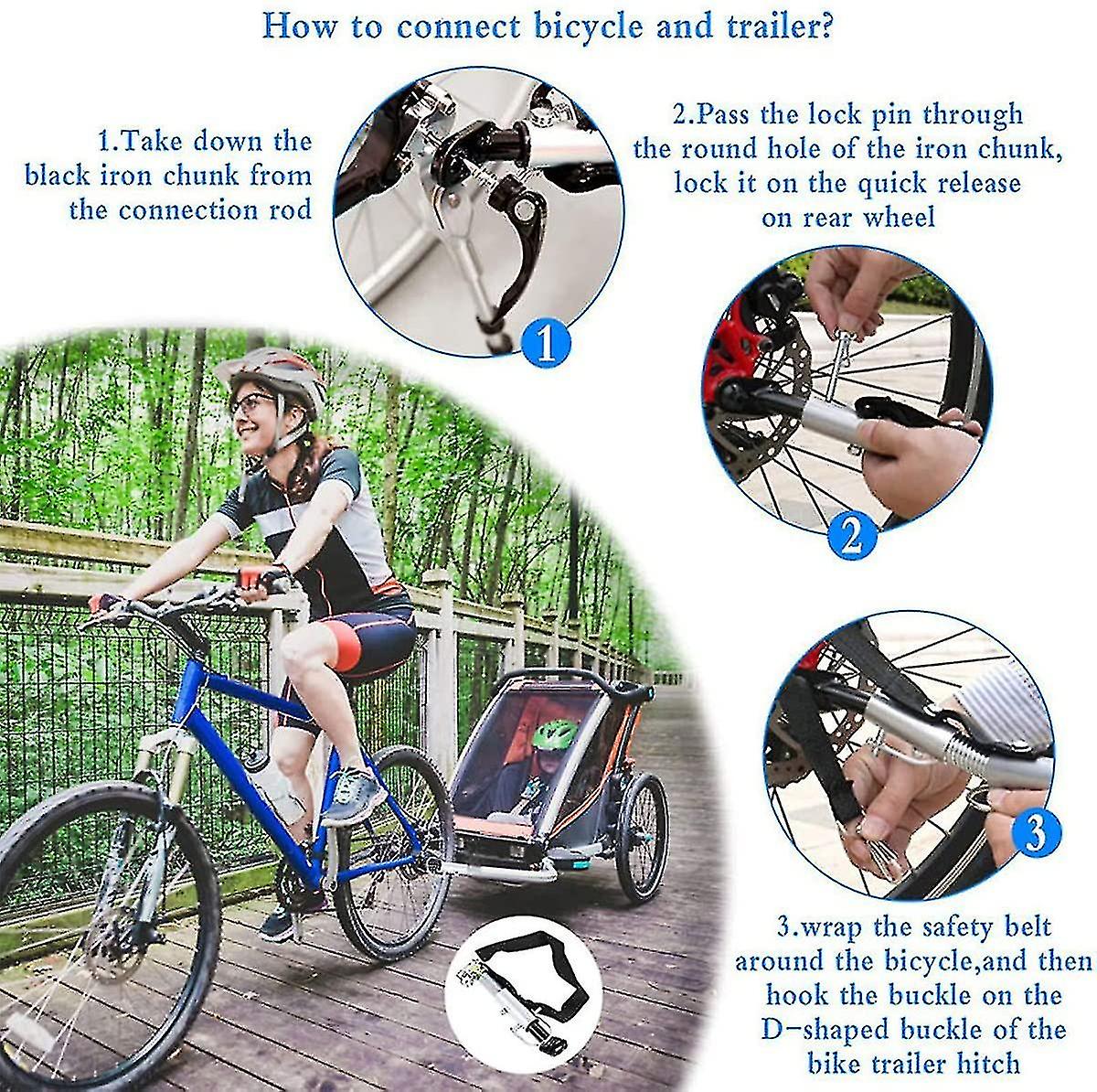 How to connect bicycle and trailer?

1.Take down the black iron chunk from the connection rod

1

2.Pass the lock pin through the round hole of the iron chunk, lock it on the quick release on rear wheel

2

3

3.wrap the safety belt around the bicycle,and then hook the buckle on the D-shaped buckle of the bike trailer hitch