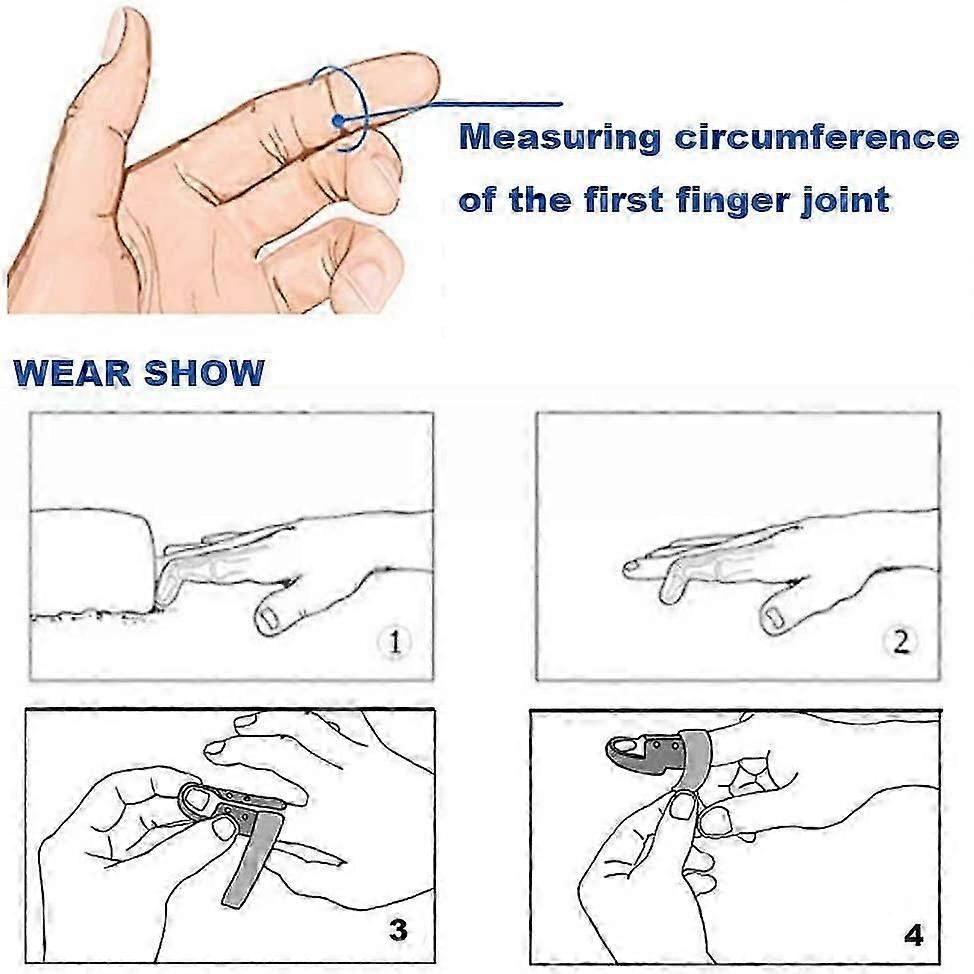 Measuring circumference of the first finger joint

WEAR SHOW

1

2

3

4