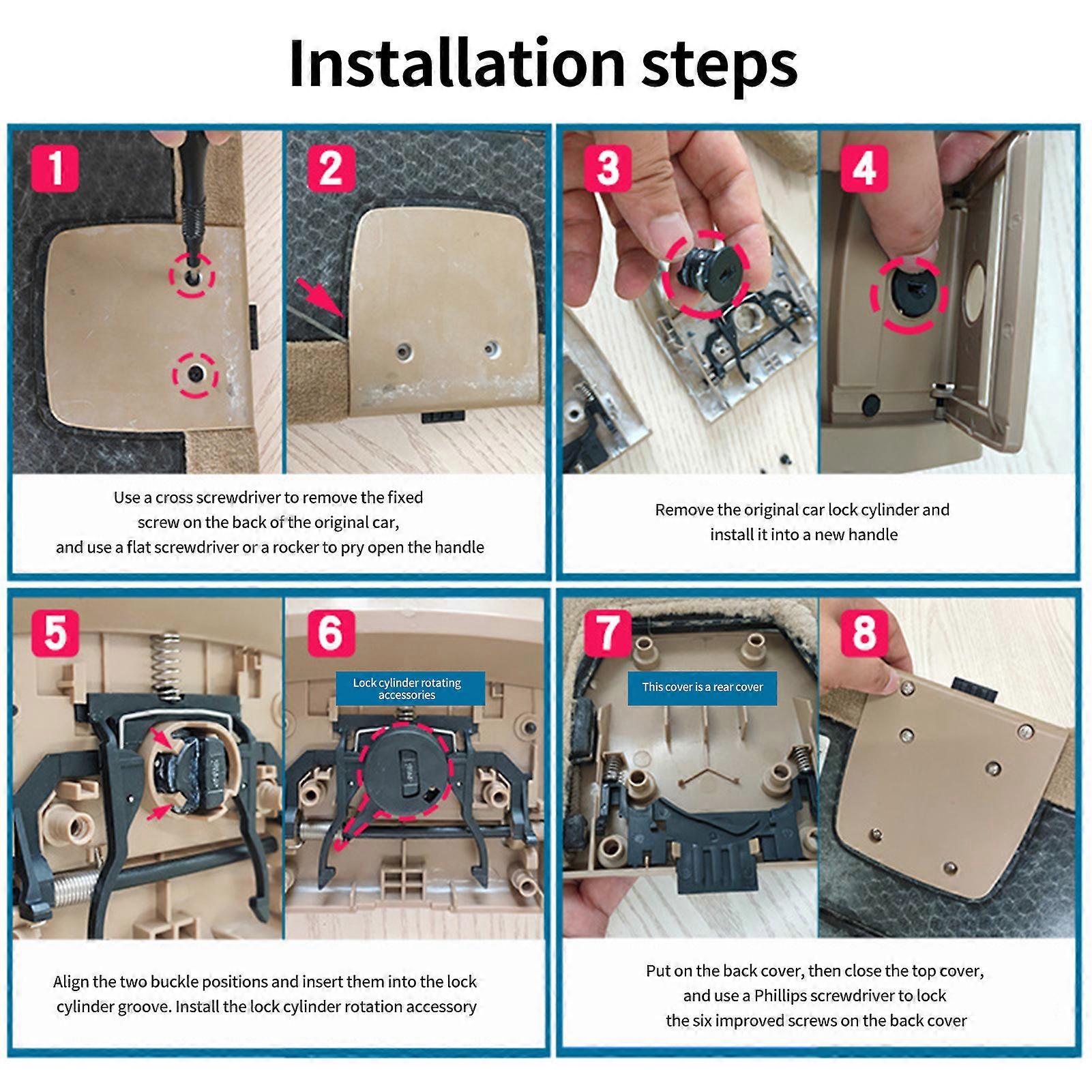 Installation steps

1

2

Use a cross screwdriver to remove the fixed screw on the back of the original car, and use a flat screwdriver or a rocker to pry open the handle

3

4

Remove the original car lock cylinder and install it into a new handle

5

6

Lock cylinder rotating accessories

Align the two buckle positions and insert them into the lock cylinder groove. Install the lock cylinder rotation accessory

7

This cover is a rear cover

8

Put on the back cover, then close the top cover, and use a Phillips screwdriver to lock the six improved screws on the back cover