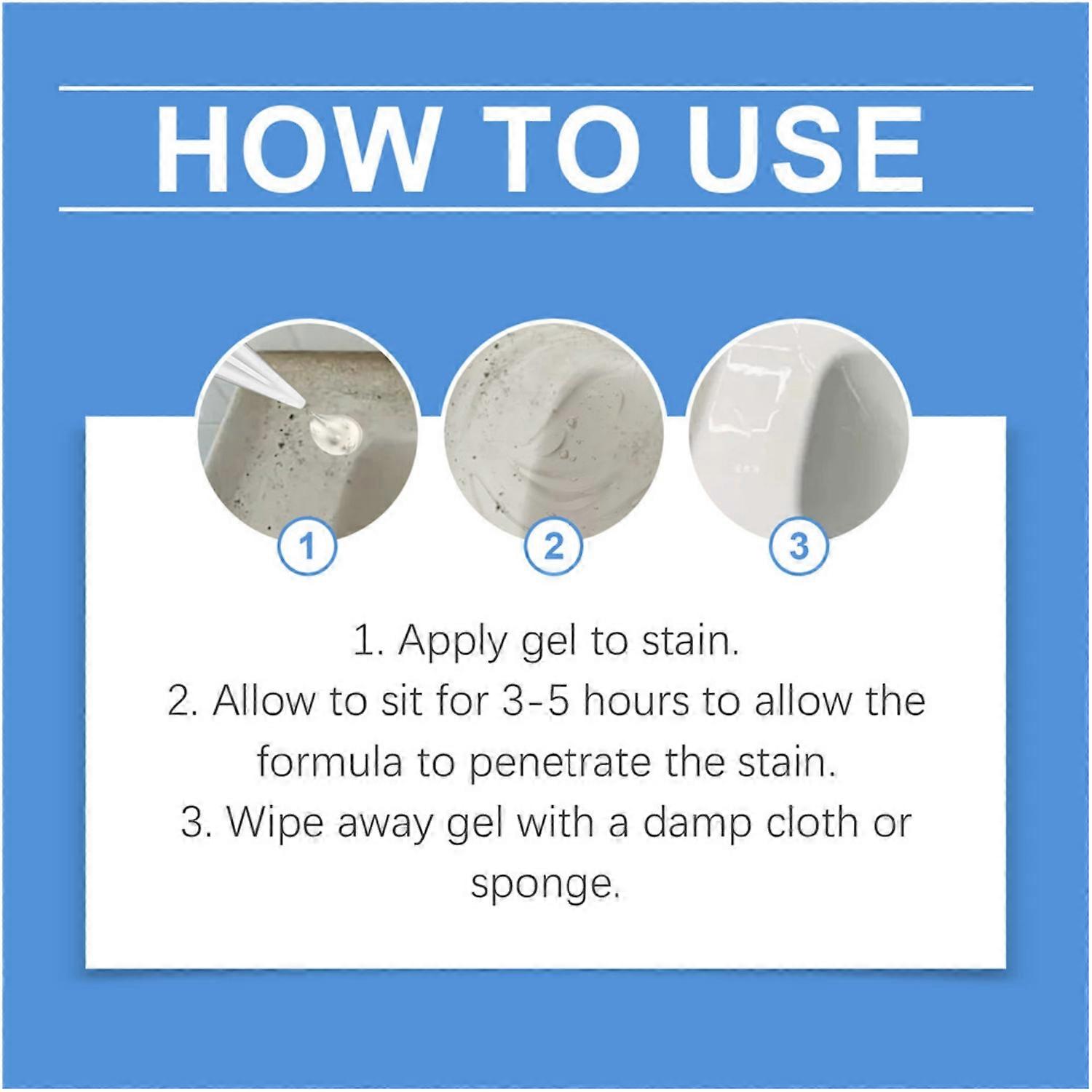 HOW TO USE

1

2

3

1. Apply gel to stain.
2. Allow to sit for 3-5 hours to allow the formula to penetrate the stain.
3. Wipe away gel with a damp cloth or sponge.