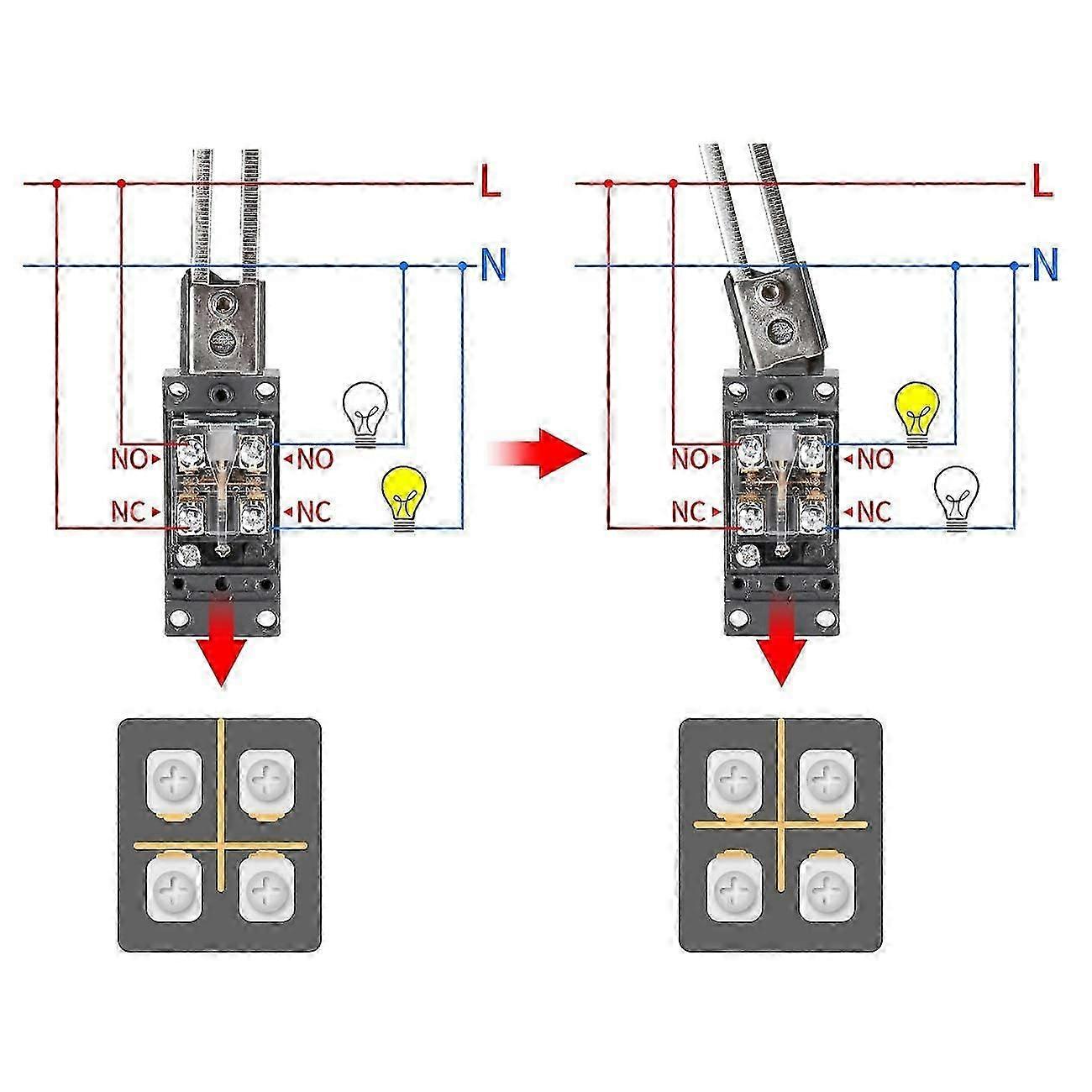 L
N
NO
NO
NC
NC

L
N
NO
NO
NC
NC