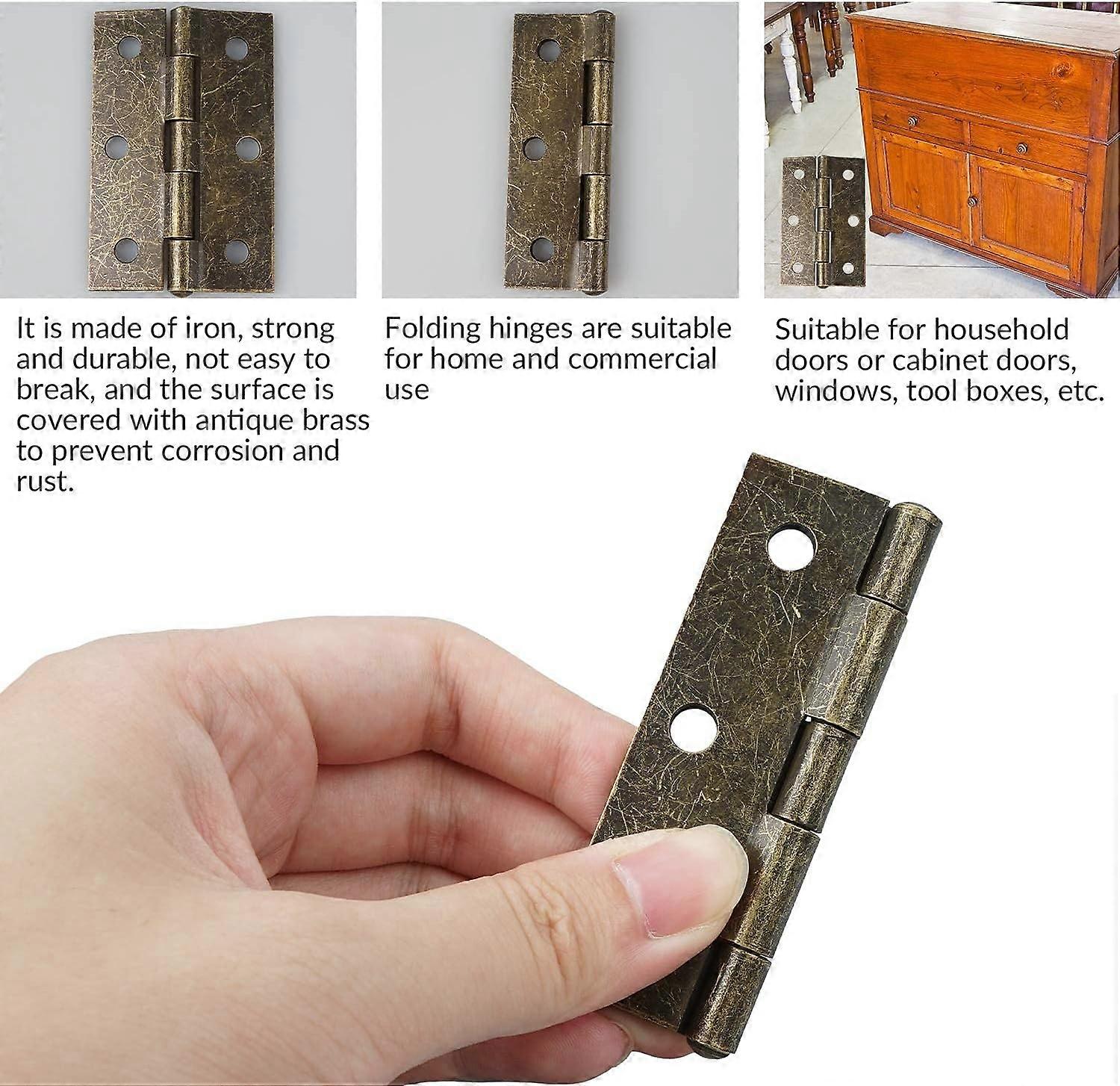 It is made of iron, strong and durable, not easy to break, and the surface is covered with antique brass to prevent corrosion and rust.

Folding hinges are suitable for home and commercial use

Suitable for household doors or cabinet doors, windows, tool boxes, etc.