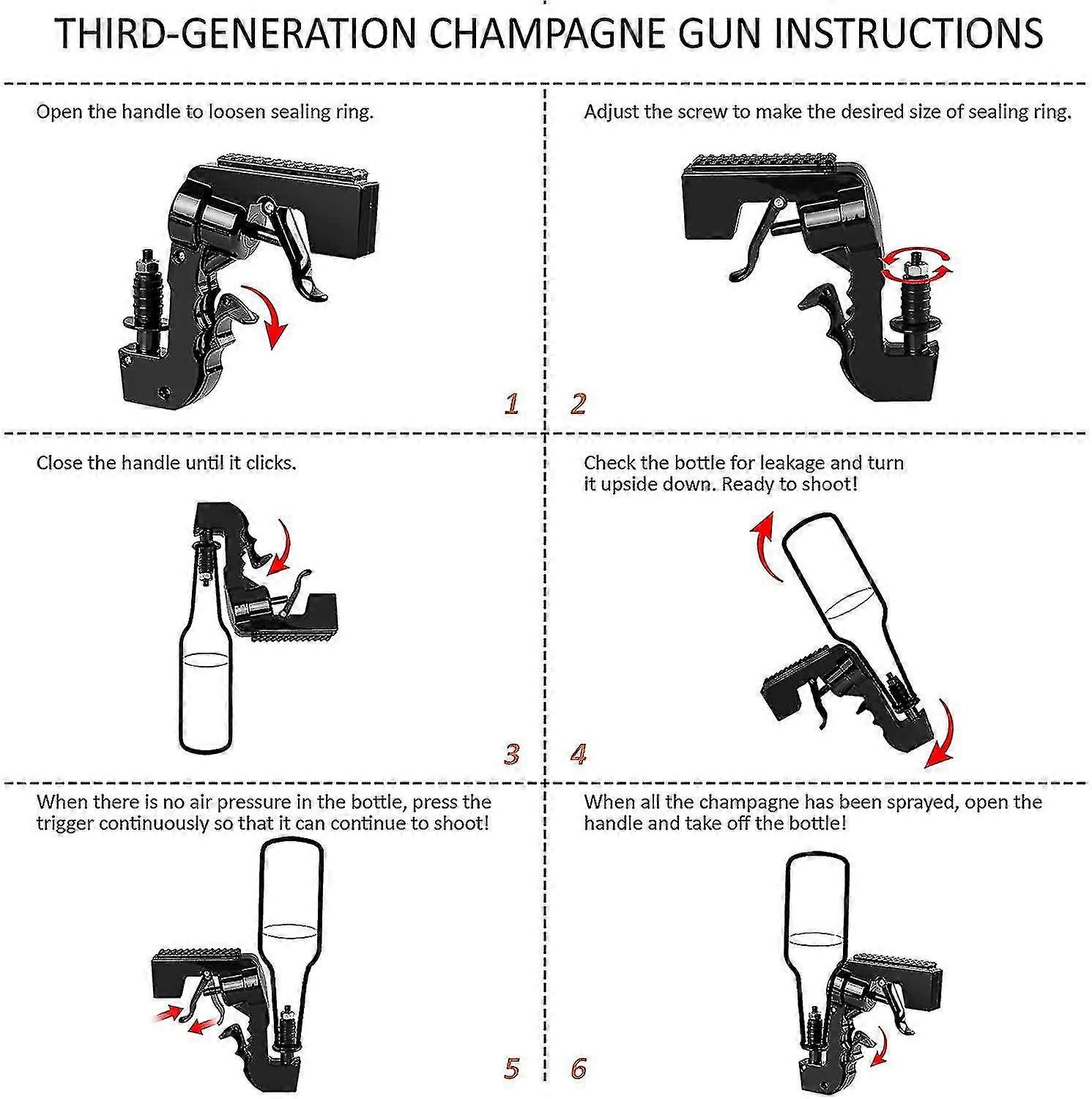 THIRD-GENERATION CHAMPAGNE GUN INSTRUCTIONS

Open the handle to loosen sealing ring.

1

Adjust the screw to make the desired size of sealing ring.

2

Close the handle until it clicks.

3

Check the bottle for leakage and turn it upside down. Ready to shoot!

4

When there is no air pressure in the bottle, press the trigger continuously so that it can continue to shoot!

5

When all the champagne has been sprayed, open the handle and take off the bottle!

6