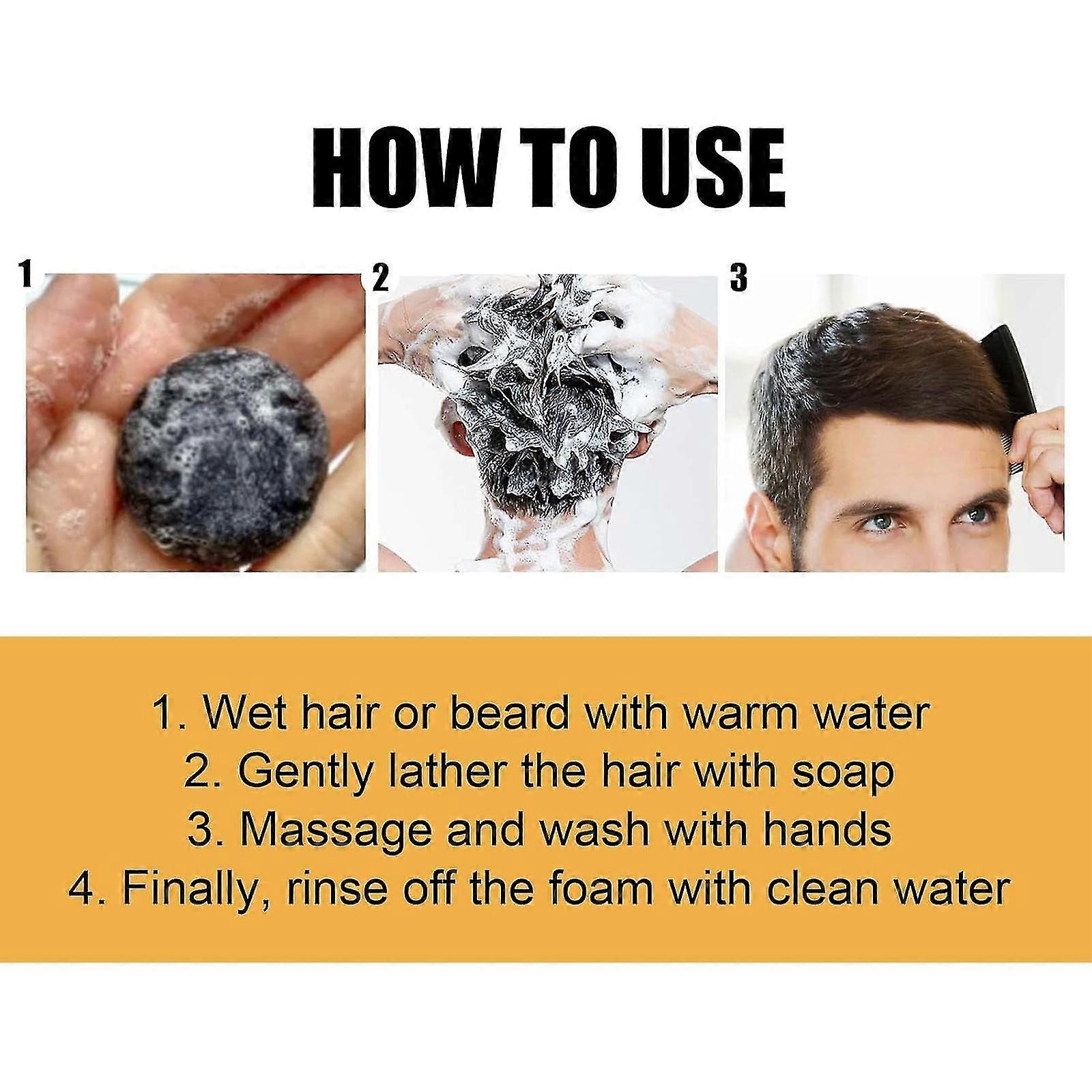 HOW TO USE

1

2

3

1. Wet hair or beard with warm water
2. Gently lather the hair with soap
3. Massage and wash with hands
4. Finally, rinse off the foam with clean water