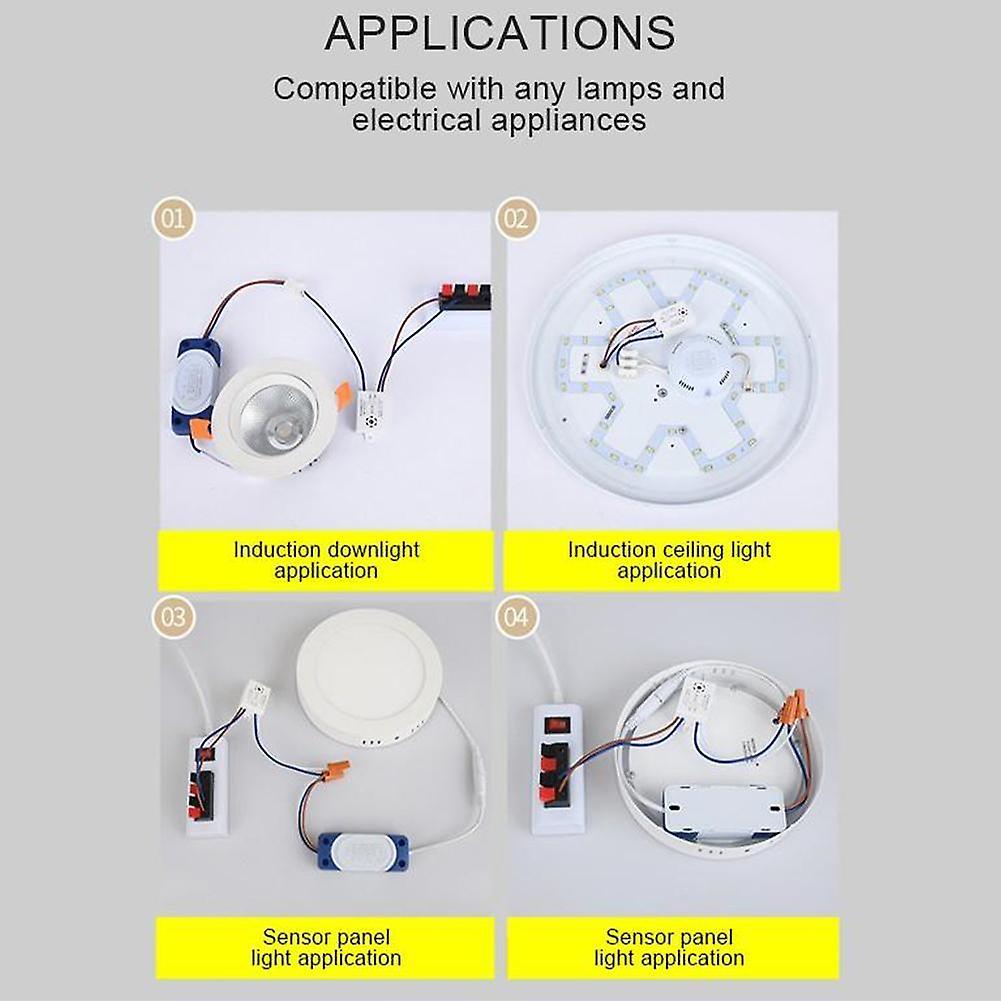 APPLICATIONS

Compatible with any lamps and electrical appliances

01

Induction downlight application

02

Induction ceiling light application

03

Sensor panel light application

04

Sensor panel light application