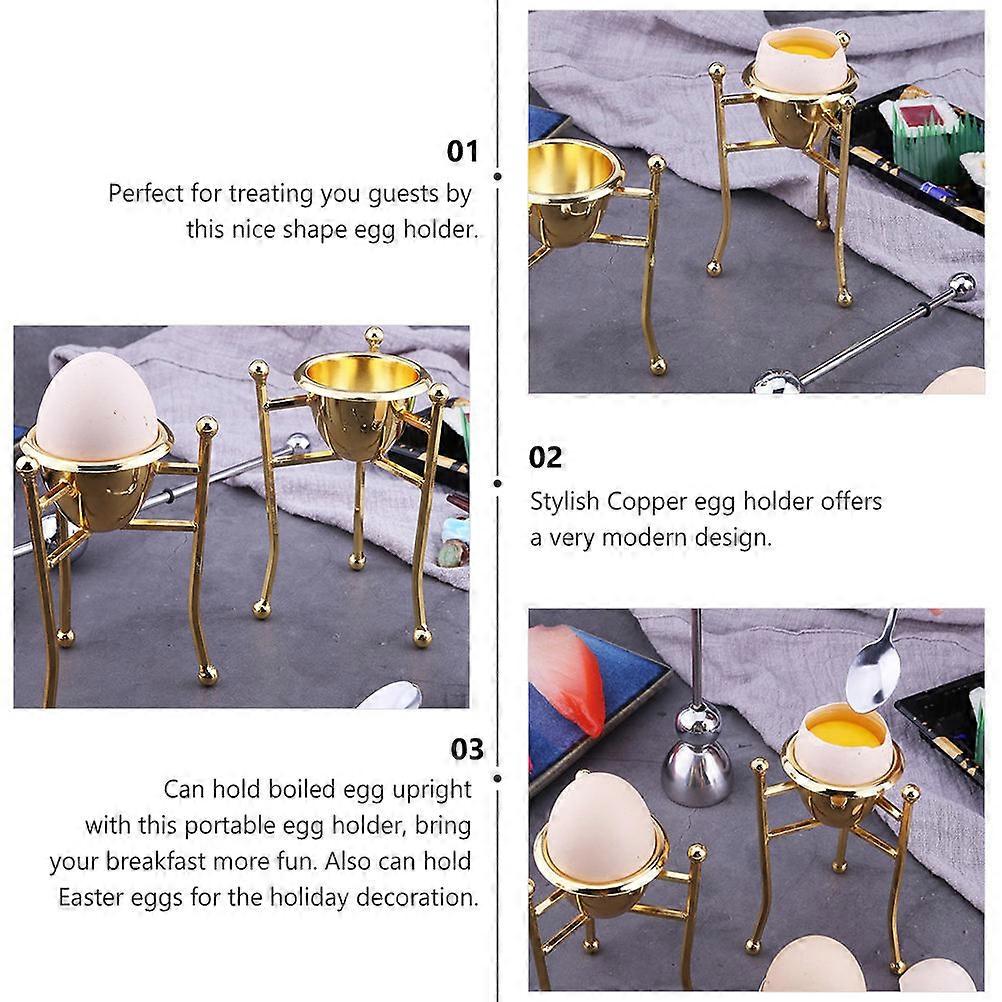 01

Perfect for treating you guests by this nice shape egg holder.

02

Stylish Copper egg holder offers a very modern design.

03

Can hold boiled egg upright with this portable egg holder, bring your breakfast more fun. Also can hold Easter eggs for the holiday decoration.