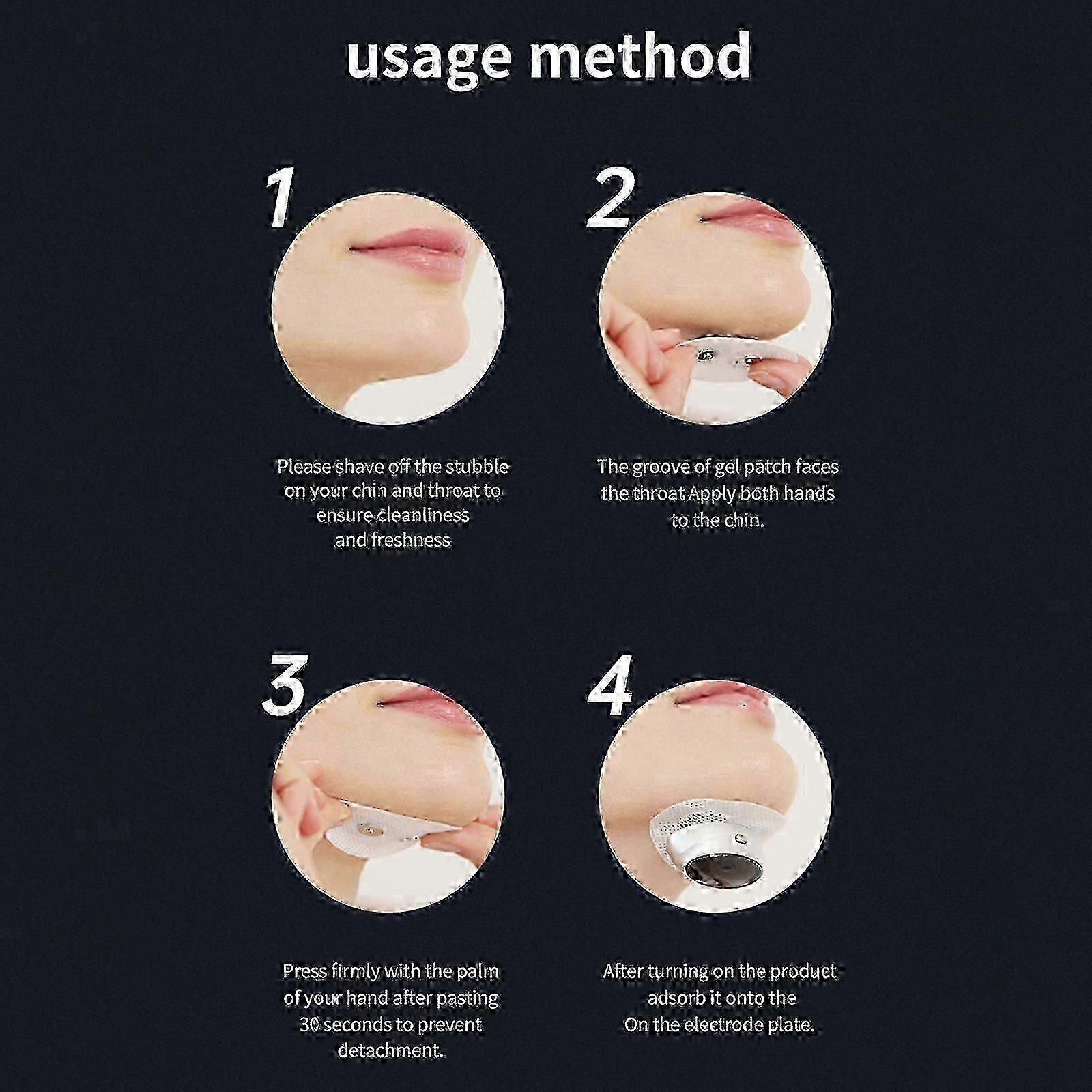 usage method

1

Please shave off the stubble on your chin and throat to ensure cleanliness and freshness

2

The groove of gel patch faces the throat Apply both hands to the chin.

3

Press firmly with the palm of your hand after pasting 30 seconds to prevent detachment.

4

After turning on the product adsorb it onto the On the electrode plate.