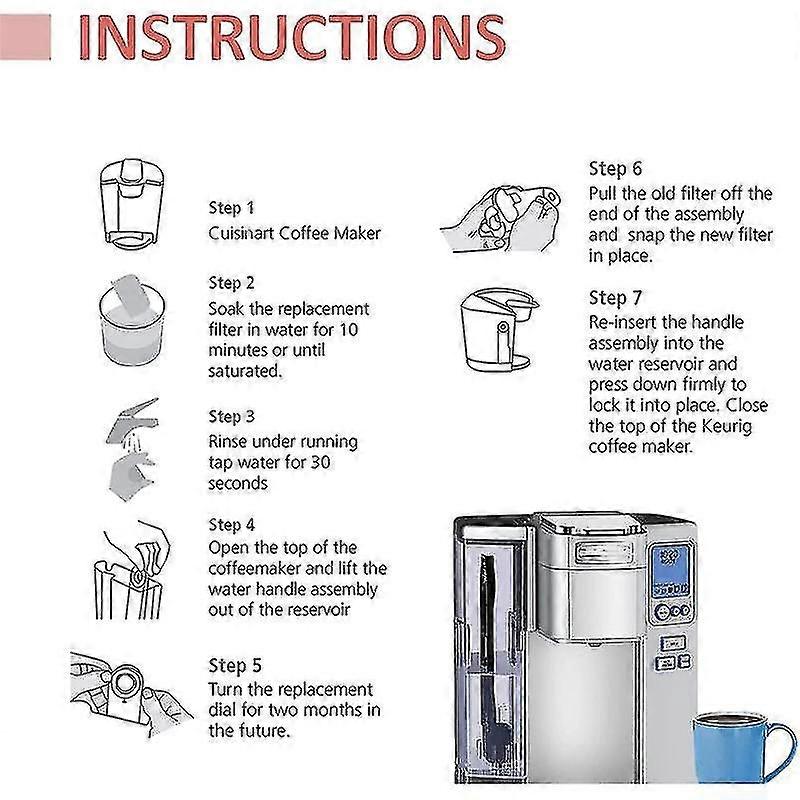 INSTRUCTIONS

Step 1
Cuisinart Coffee Maker

Step 2
Soak the replacement filter in water for 10 minutes or until saturated.

Step 3
Rinse under running tap water for 30 seconds

Step 4
Open the top of the coffeemaker and lift the water handle assembly out of the reservoir

Step 5
Turn the replacement dial for two months in the future.

Step 6
Pull the old filter off the end of the assembly and snap the new filter in place.

Step 7
Re-insert the handle assembly into the water reservoir and press down firmly to lock it into place. Close the top of the Keurig coffee maker.