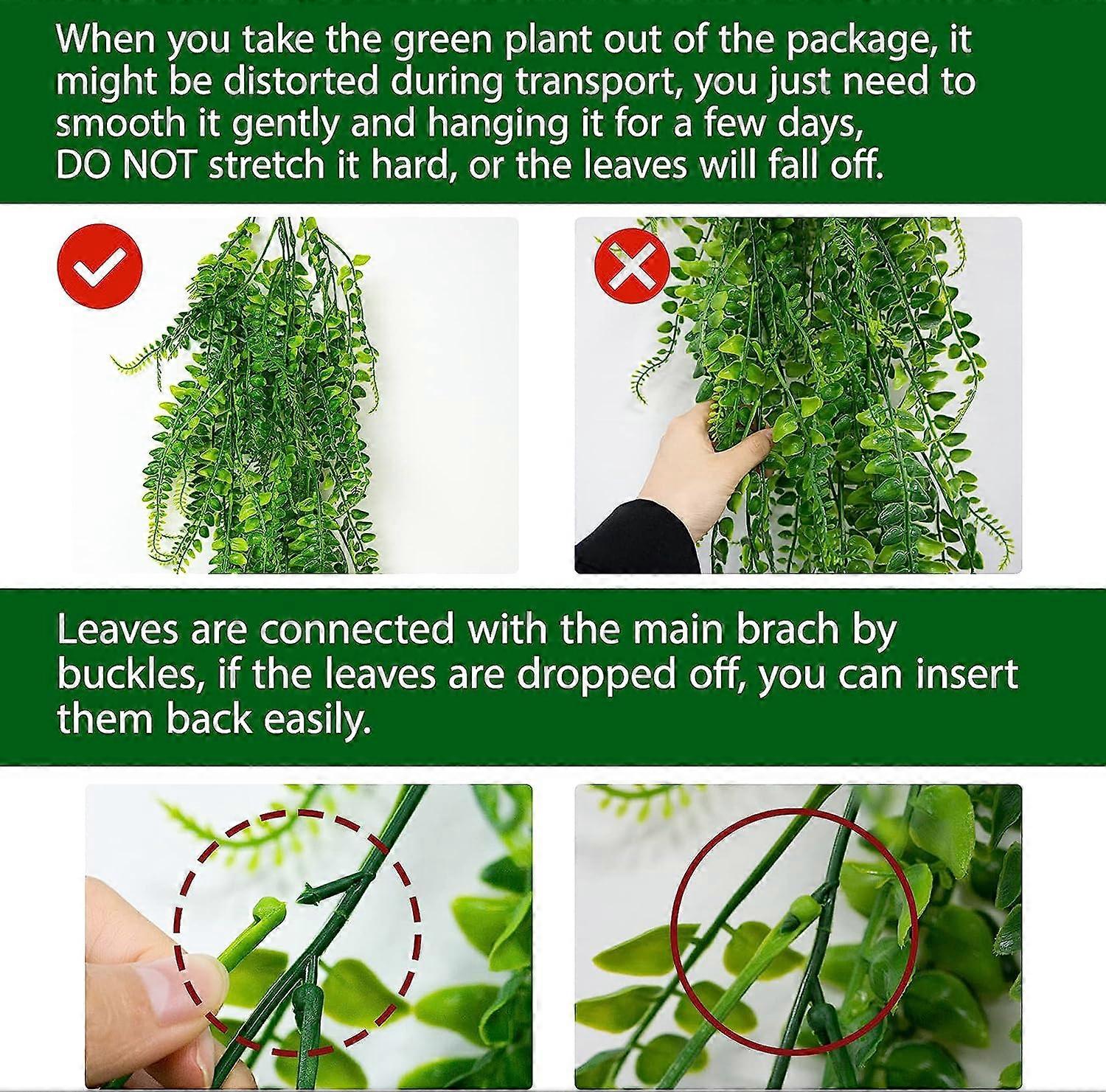 When you take the green plant out of the package, it might be distorted during transport, you just need to smooth it gently and hanging it for a few days, DO NOT stretch it hard, or the leaves will fall off.

Leaves are connected with the main brach by buckles, if the leaves are dropped off, you can insert them back easily.