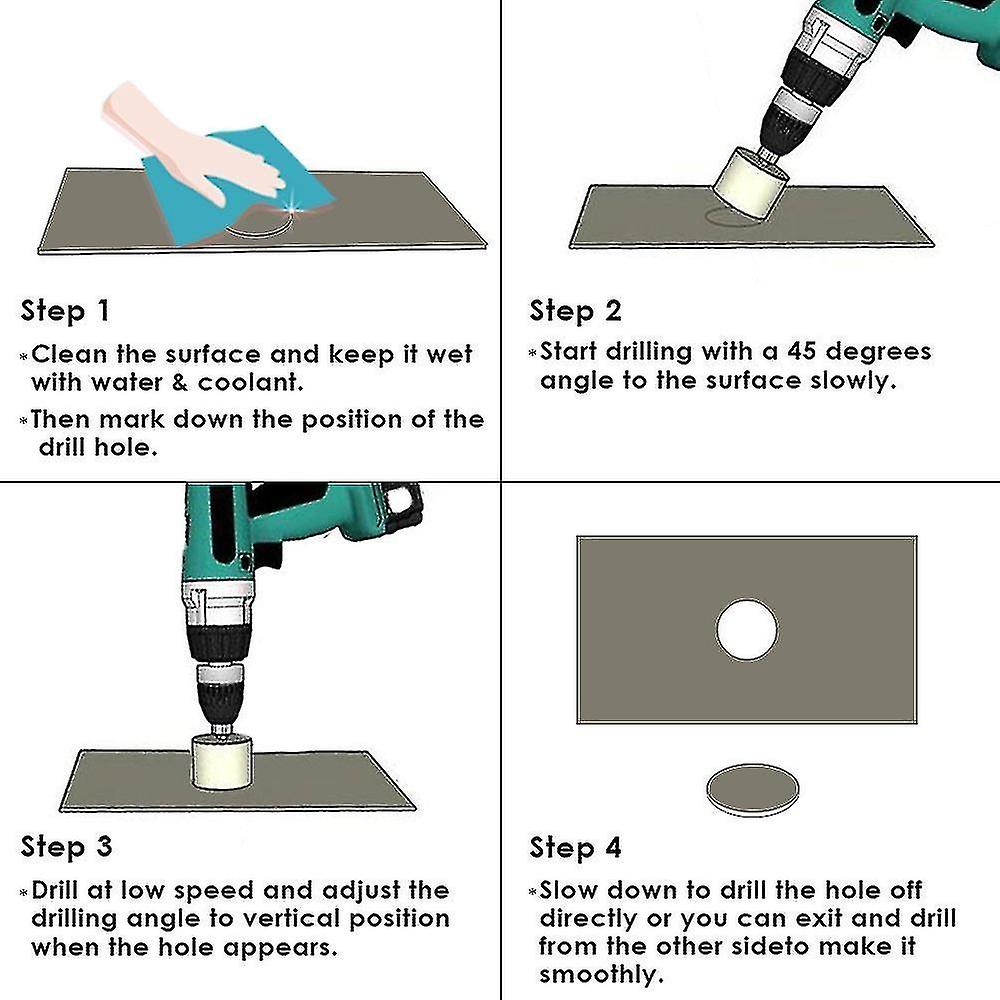 Step 1

*Clean the surface and keep it wet with water & coolant.

*Then mark down the position of the drill hole.

Step 2

*Start drilling with a 45 degrees angle to the surface slowly.

Step 3

*Drill at low speed and adjust the drilling angle to vertical position when the hole appears.

Step 4

*Slow down to drill the hole off directly or you can exit and drill from the other sideto make it smoothly.