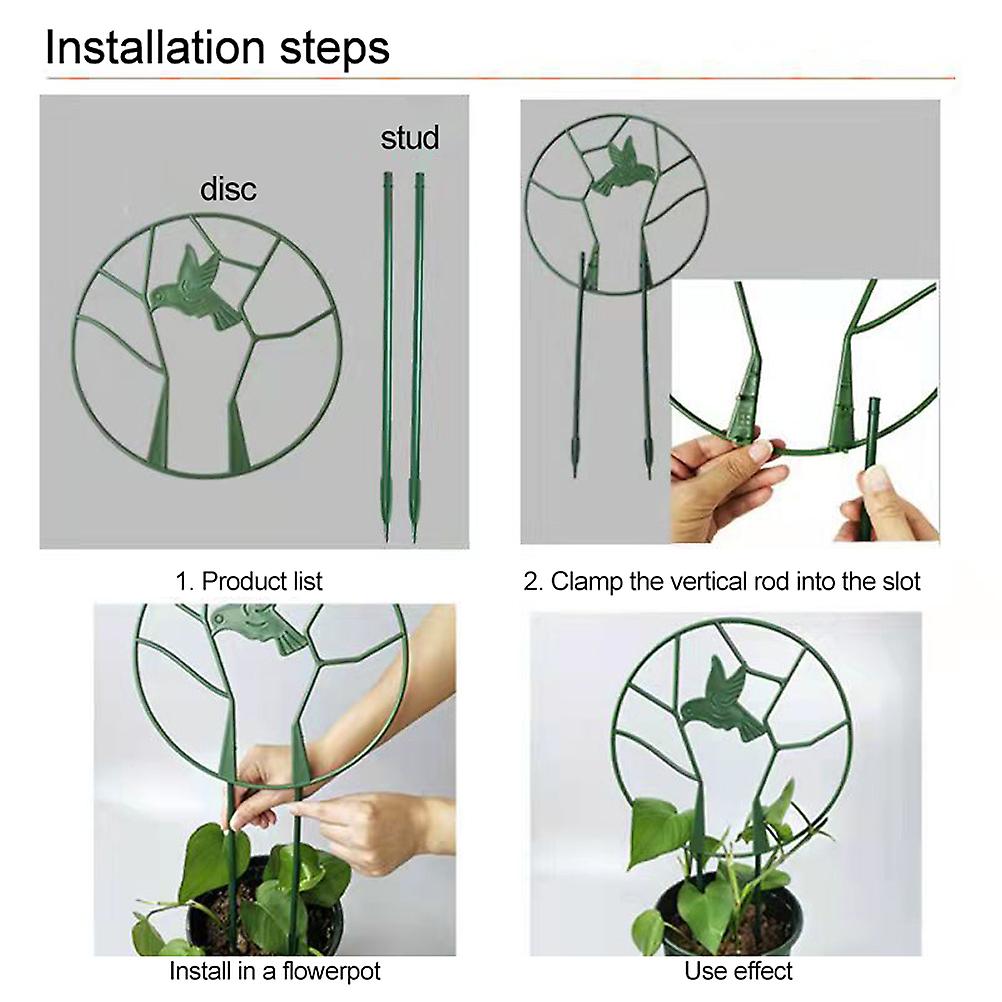 Installation steps

disc

stud

1. Product list

2. Clamp the vertical rod into the slot

Install in a flowerpot

Use effect