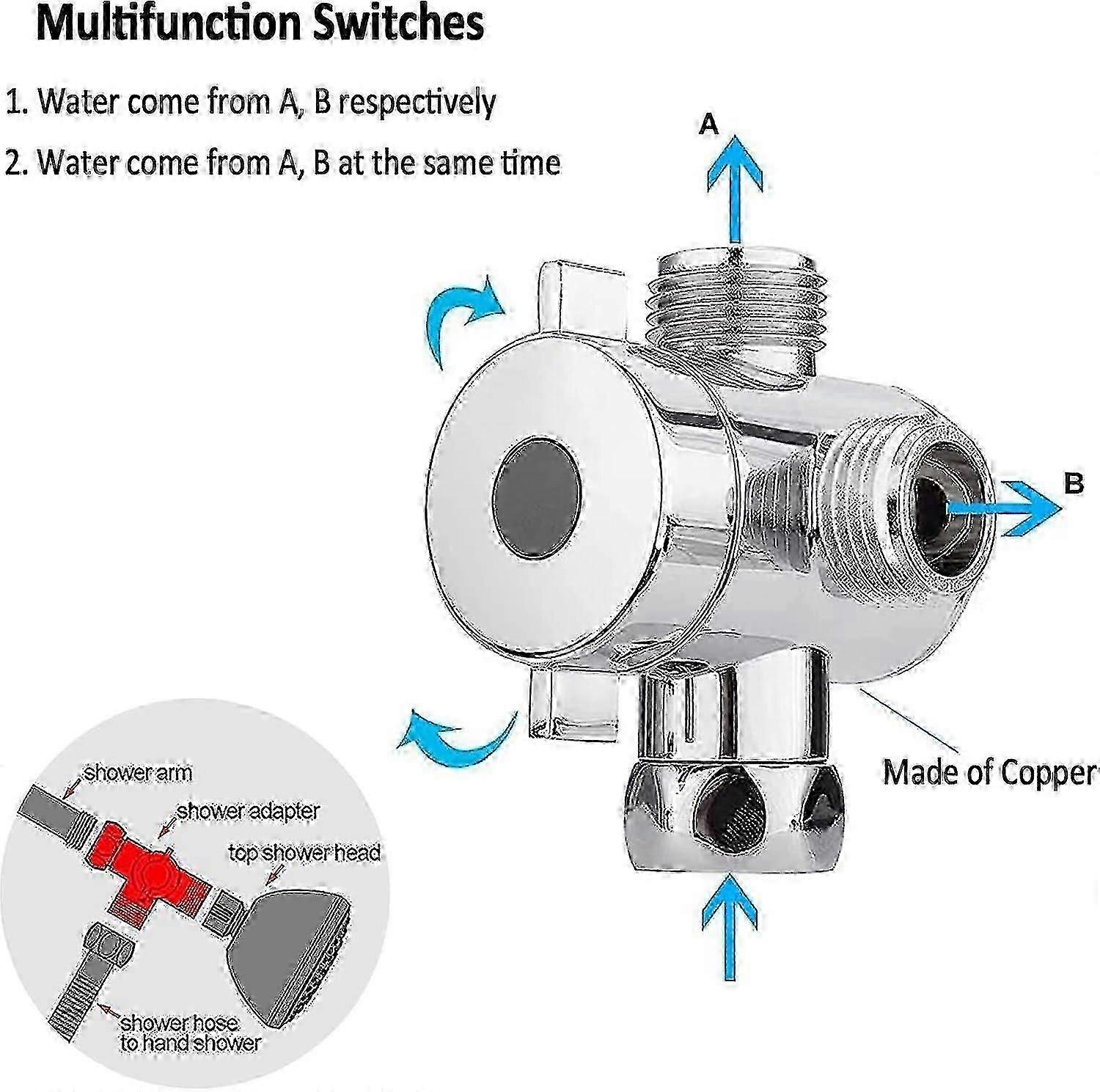 Multifunction Switches

1. Water come from A, B respectively

2. Water come from A, B at the same time

A

B

Made of Copper

shower arm

shower adapter

top shower head

shower hose to hand shower