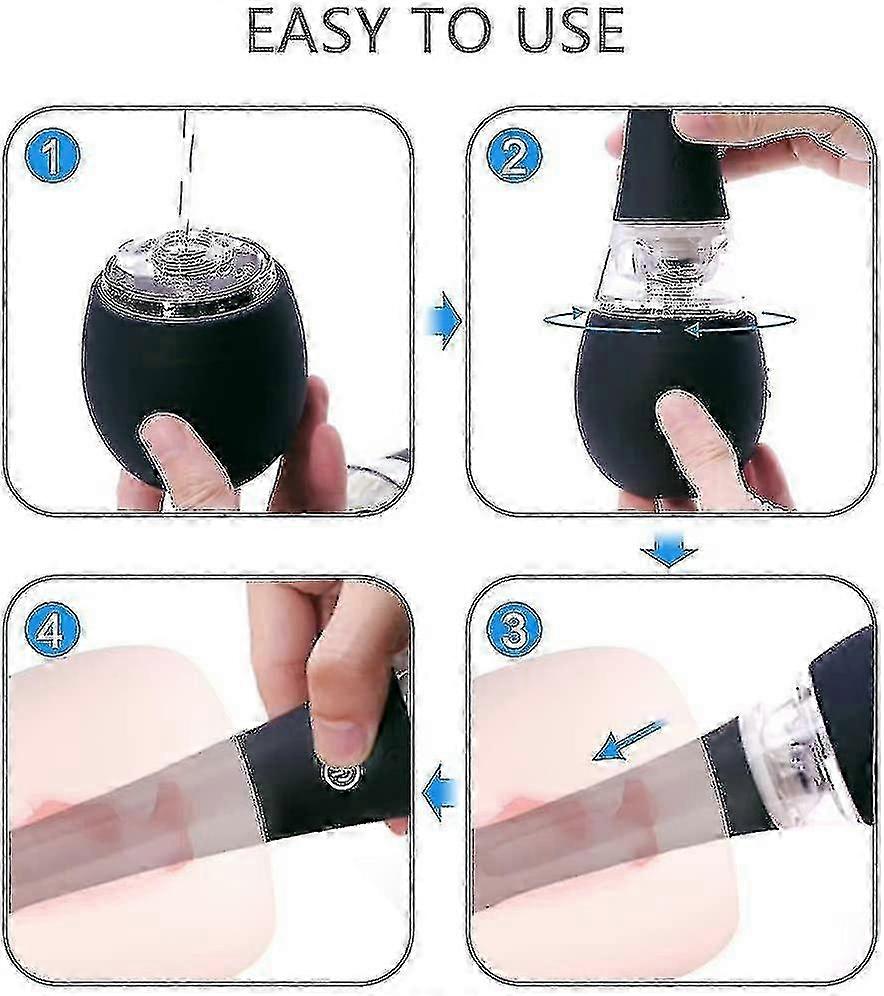 EASY TO USE

1

2

4

3