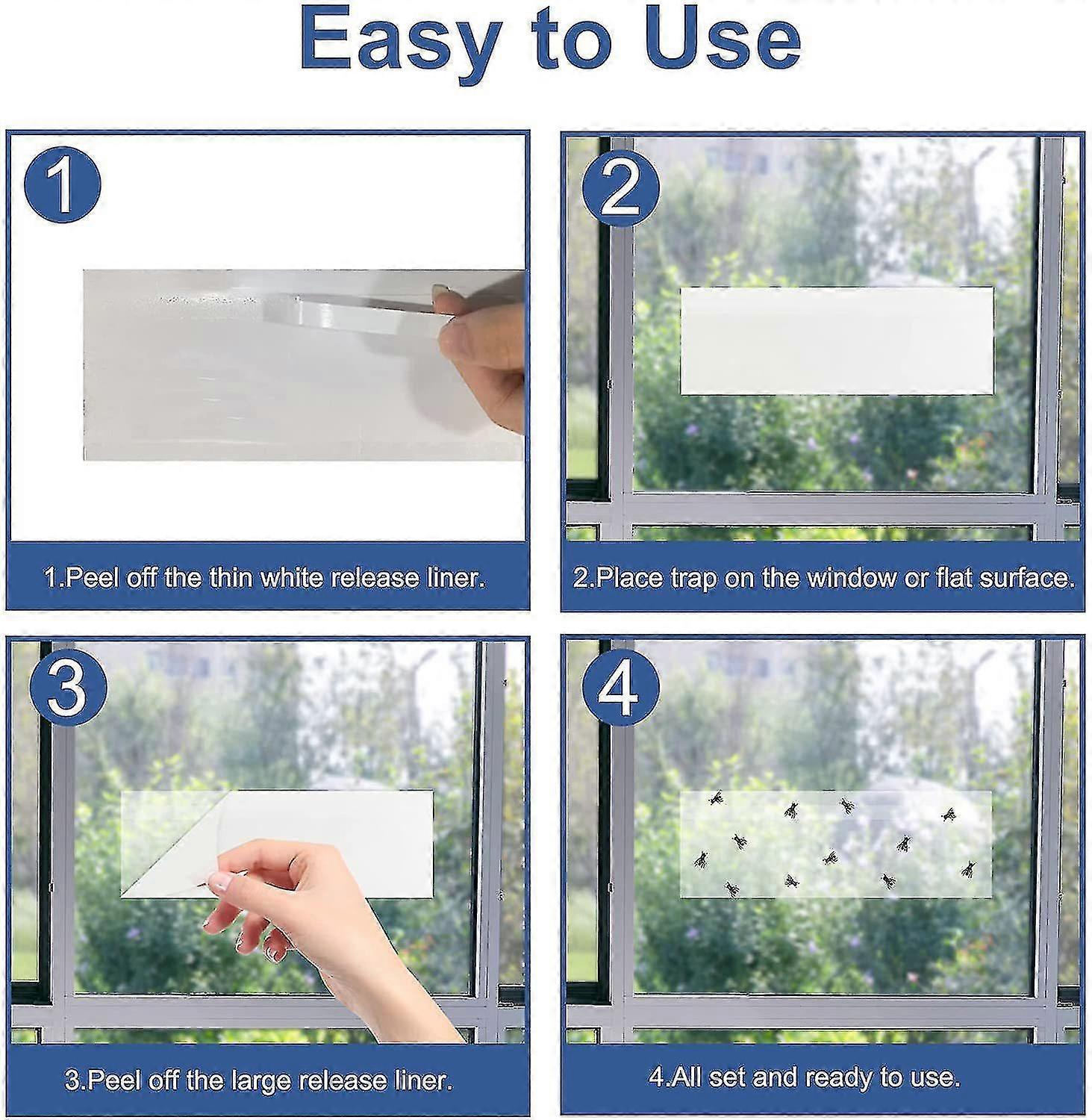 Easy to Use

1

1.Peel off the thin white release liner.

2

2.Place trap on the window or flat surface.

3

3.Peel off the large release liner.

4

4.All set and ready to use.