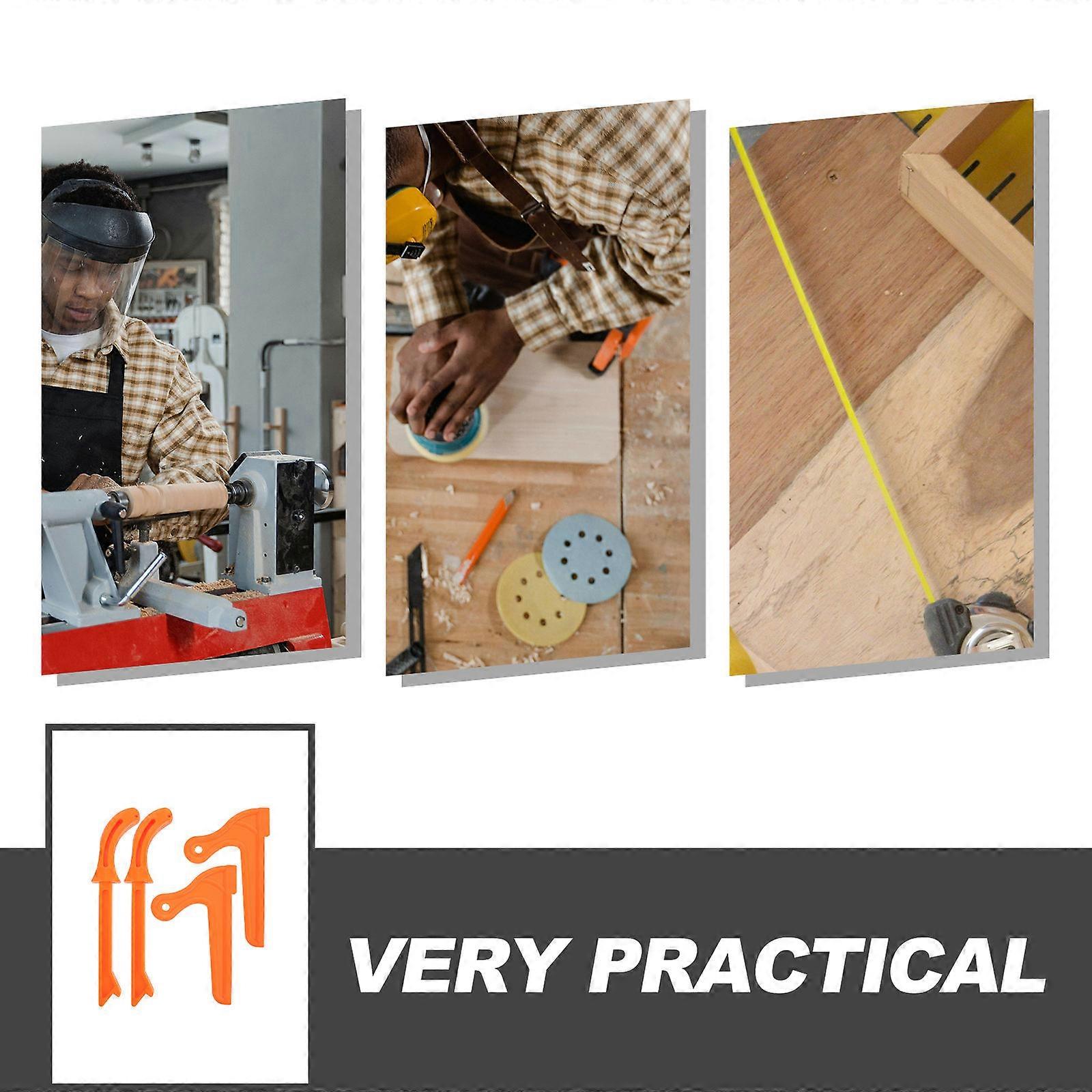 VERY PRACTICAL