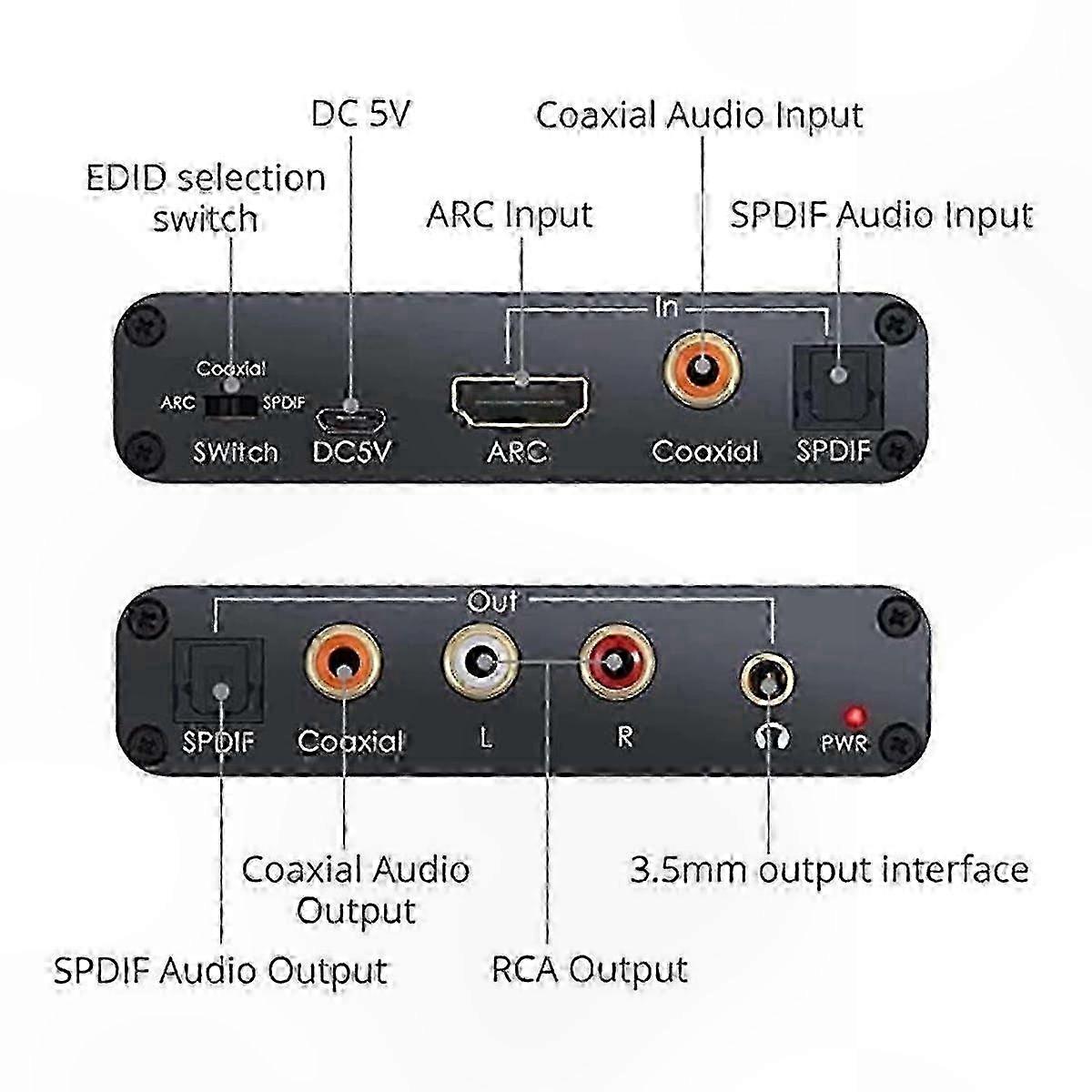 DC 5V

Coaxial Audio Input

EDID selection switch

ARC Input

SPDIF Audio Input

In

Coaxial

ARC

SPDIF

SWitch

DC5V

ARC

Coaxial

SPDIF

Out

SPDIF

Coaxial

L

R

PWR

Coaxial Audio Output

3.5mm output interface

SPDIF Audio Output

RCA Output