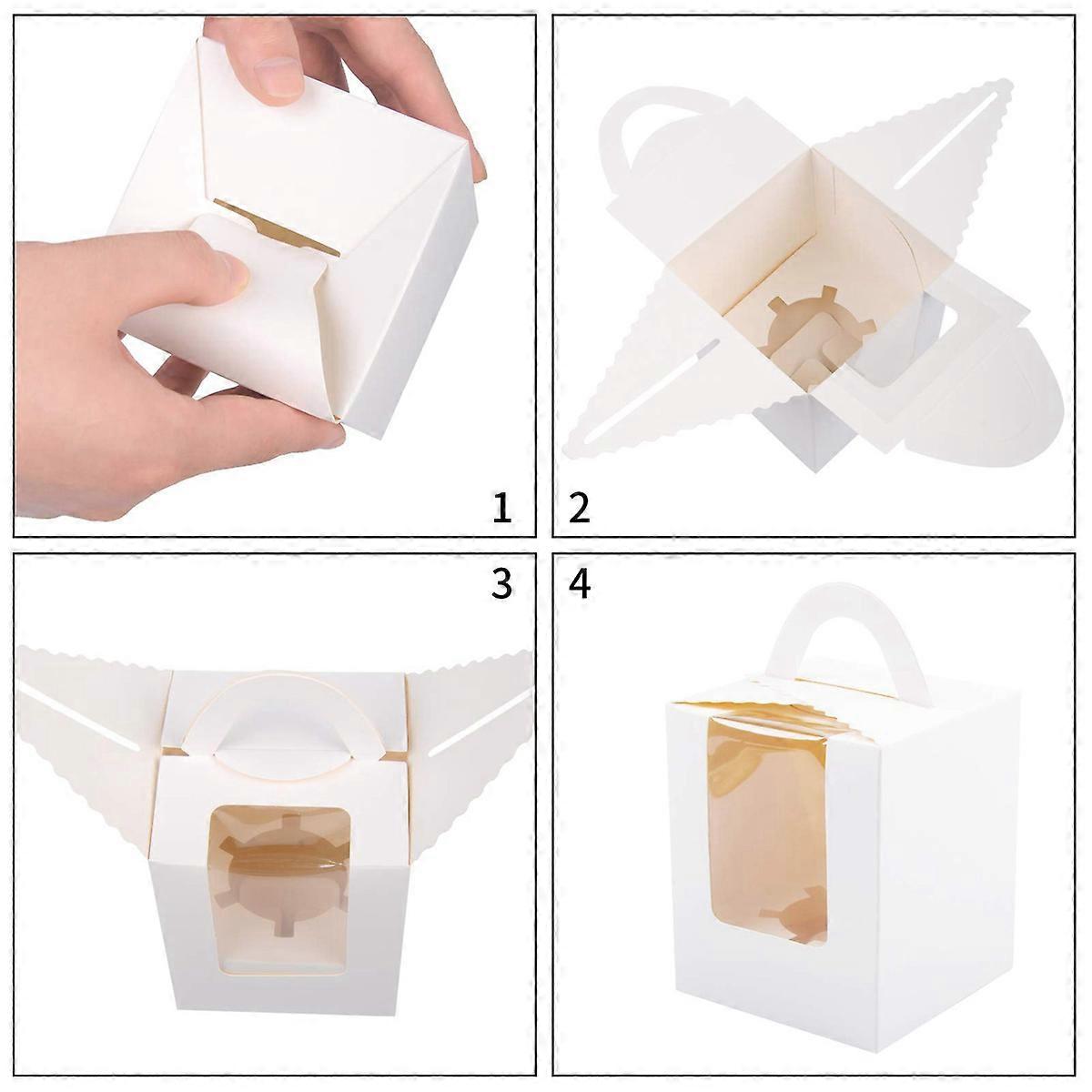 1

2

3

4