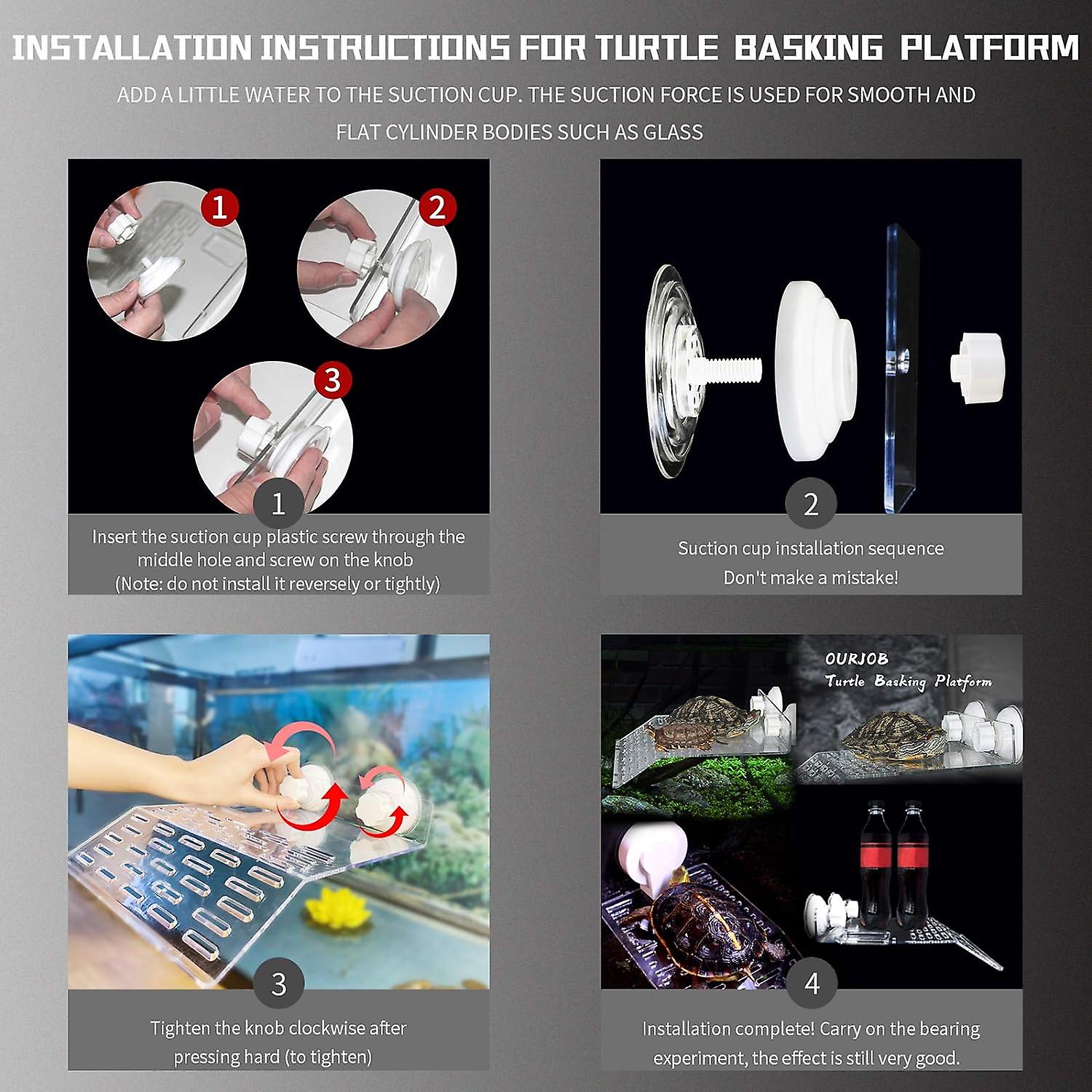 INSTALLATION INSTRUCTIONS FOR TURTLE BASKING PLATFORM

ADD A LITTLE WATER TO THE SUCTION CUP. THE SUCTION FORCE IS USED FOR SMOOTH AND FLAT CYLINDER BODIES SUCH AS GLASS

1 2 3

1

Insert the suction cup plastic screw through the middle hole and screw on the knob (Note: do not install it reversely or tightly)

2

Suction cup installation sequence
Don't make a mistake!

3

Tighten the knob clockwise after pressing hard (to tighten)

OURJOB
Turtle Basking Platform

4

Installation complete! Carry on the bearing experiment, the effect is still very good.