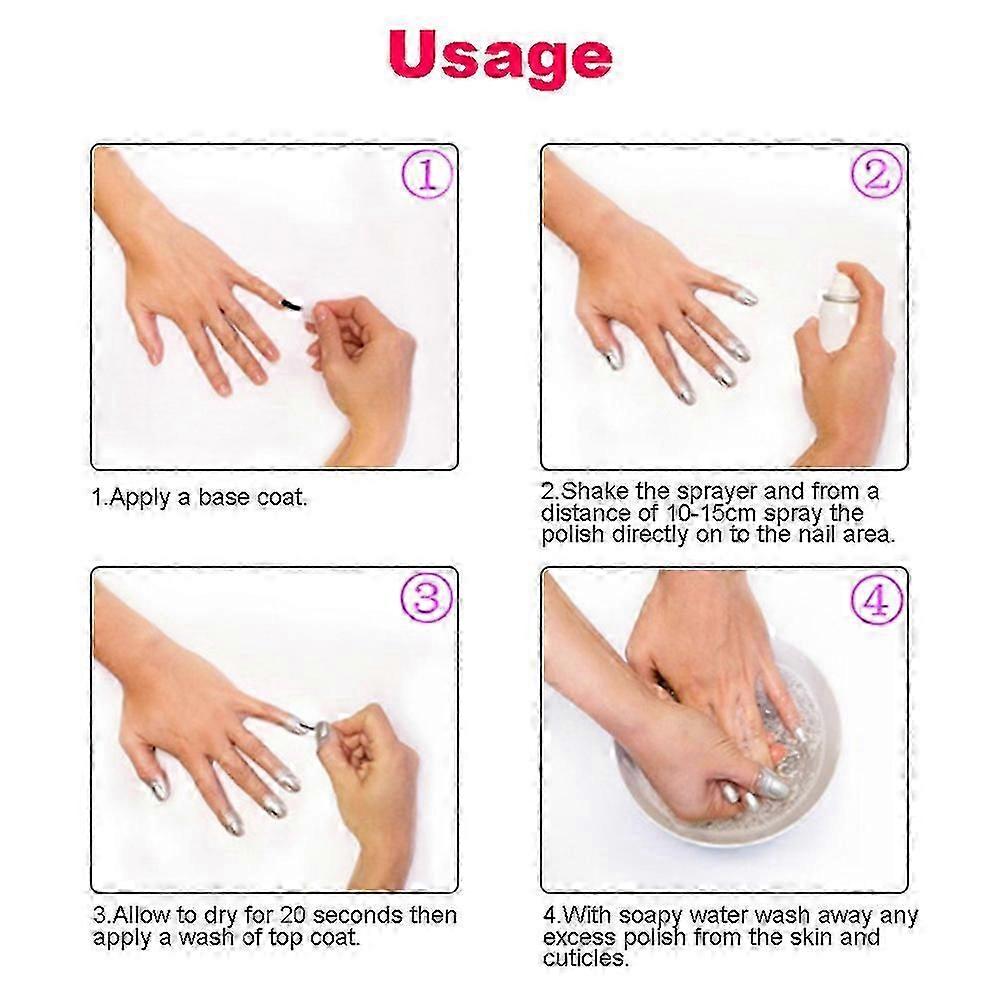 Usage

①

1.Apply a base coat.

②

2.Shake the sprayer and from a distance of 10-15cm spray the polish directly on to the nail area.

③

3.Allow to dry for 20 seconds then apply a wash of top coat.

④

4.With soapy water wash away any excess polish from the skin and cuticles.