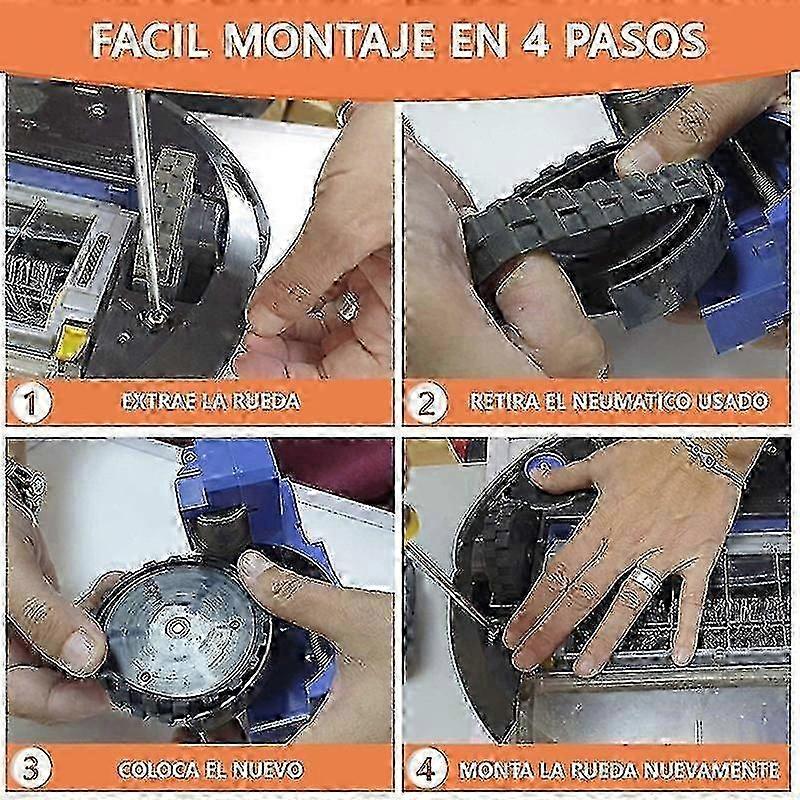 FACIL MONTAJE EN 4 PASOS

1 EXTRAE LA RUEDA

2 RETIRA EL NEUMATICO USADO

3 COLOCA EL NUEVO

4 MONTA LA RUEDA NUEVAMENTE