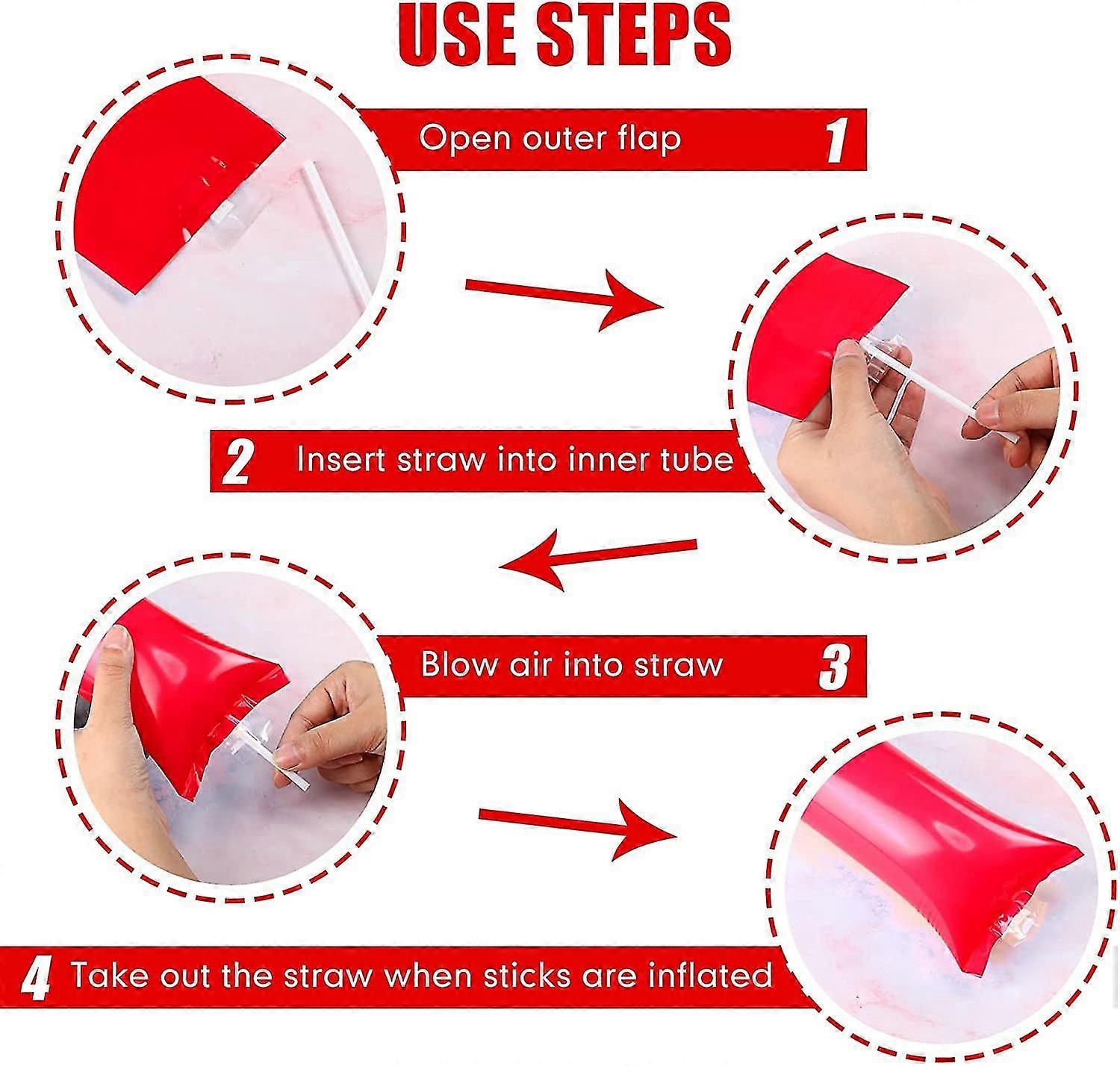 USE STEPS

Open outer flap 1

2 Insert straw into inner tube

Blow air into straw 3

4 Take out the straw when sticks are inflated