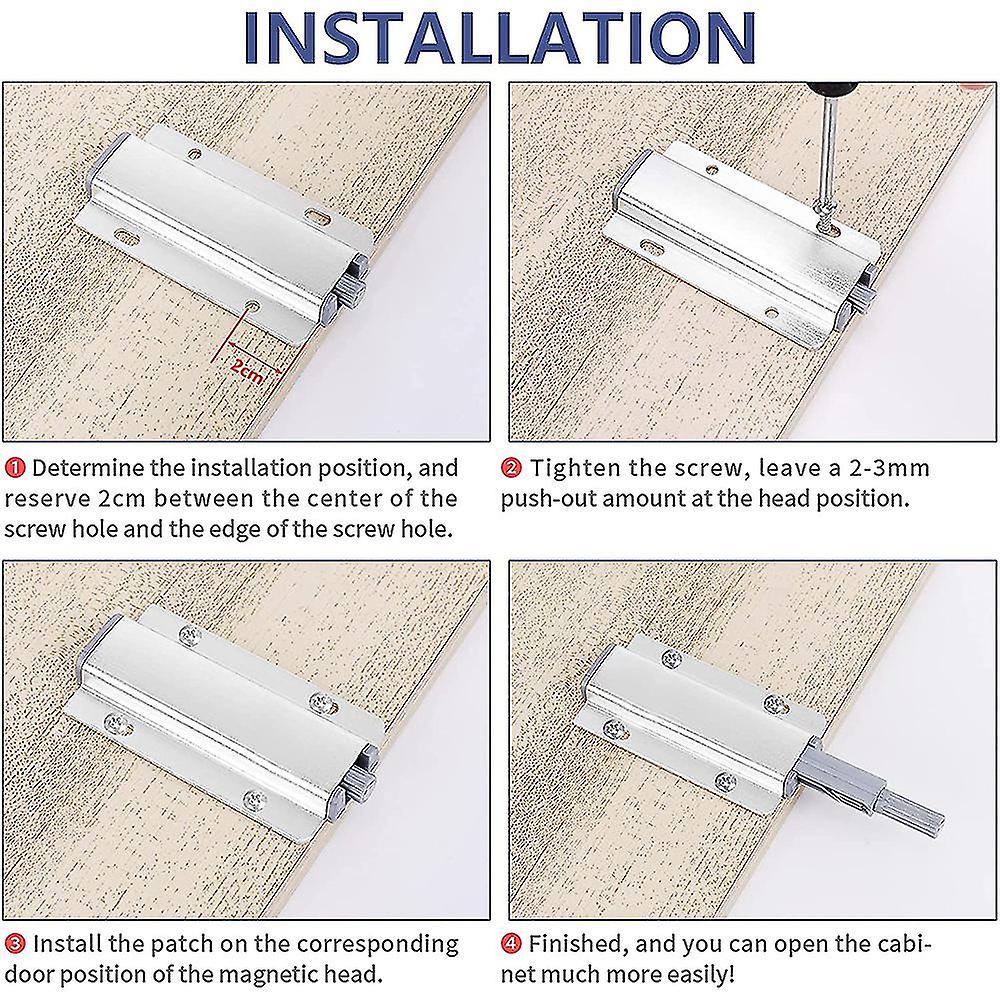 INSTALLATION

2cm

❶ Determine the installation position, and reserve 2cm between the center of the screw hole and the edge of the screw hole.

❷ Tighten the screw, leave a 2-3mm push-out amount at the head position.

❸ Install the patch on the corresponding door position of the magnetic head.

❹ Finished, and you can open the cabinet much more easily!