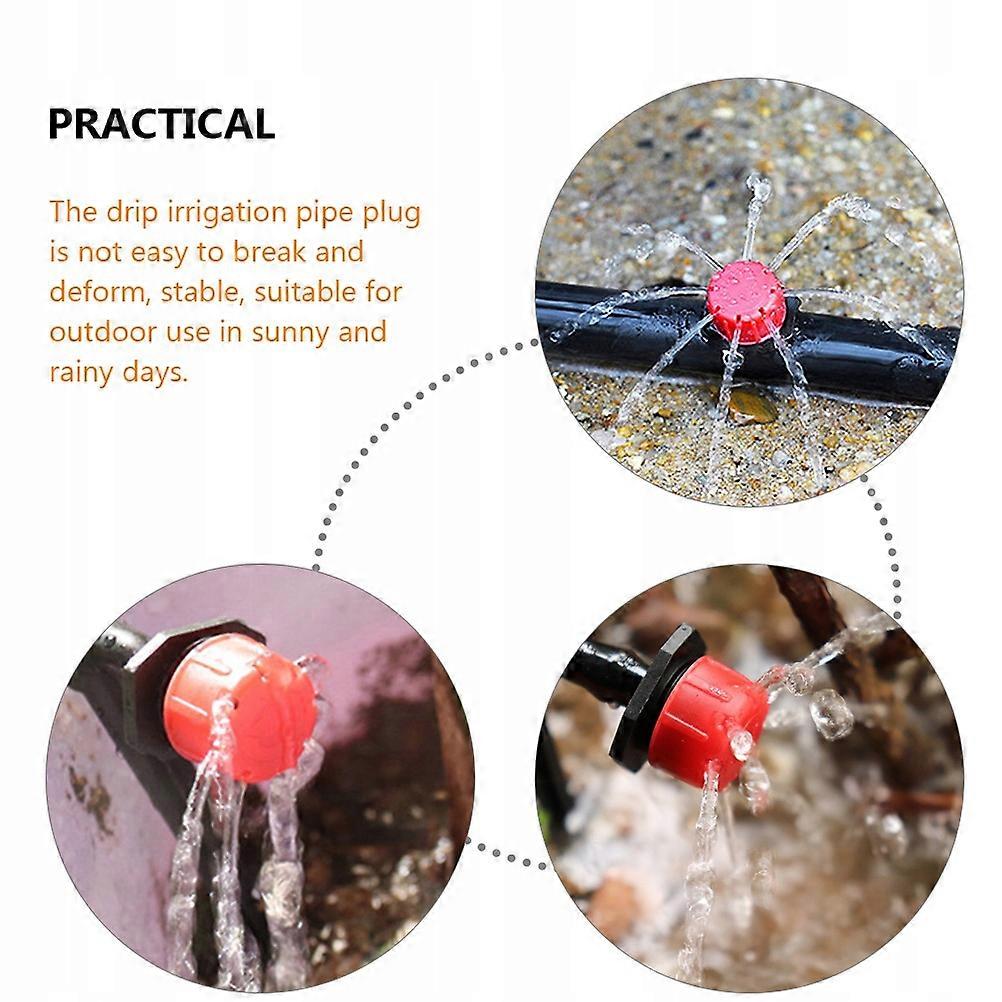 PRACTICAL

The drip irrigation pipe plug is not easy to break and deform, stable, suitable for outdoor use in sunny and rainy days.