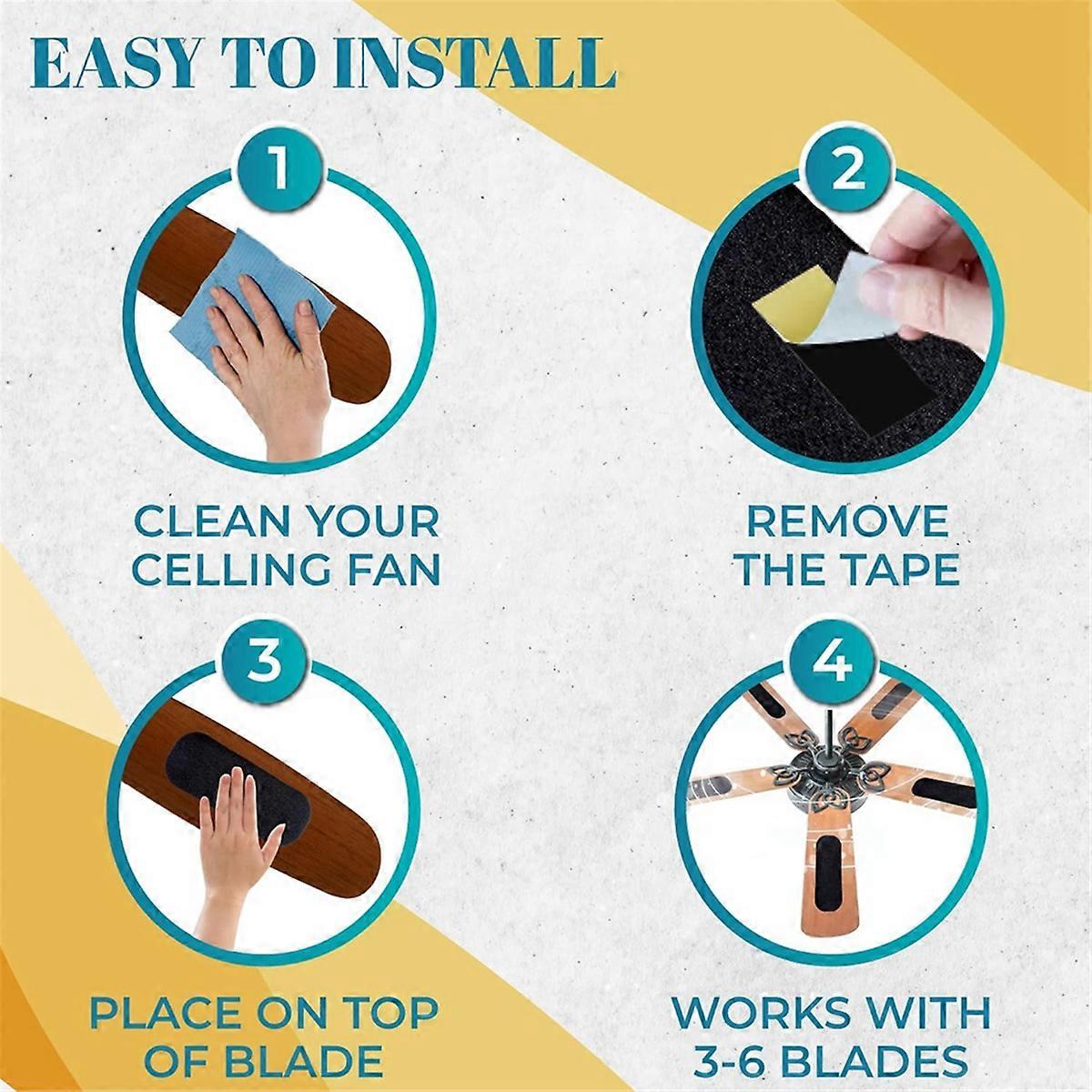 EASY TO INSTALL

1

CLEAN YOUR CELLING FAN

2

REMOVE THE TAPE

3

PLACE ON TOP OF BLADE

4

WORKS WITH 3-6 BLADES