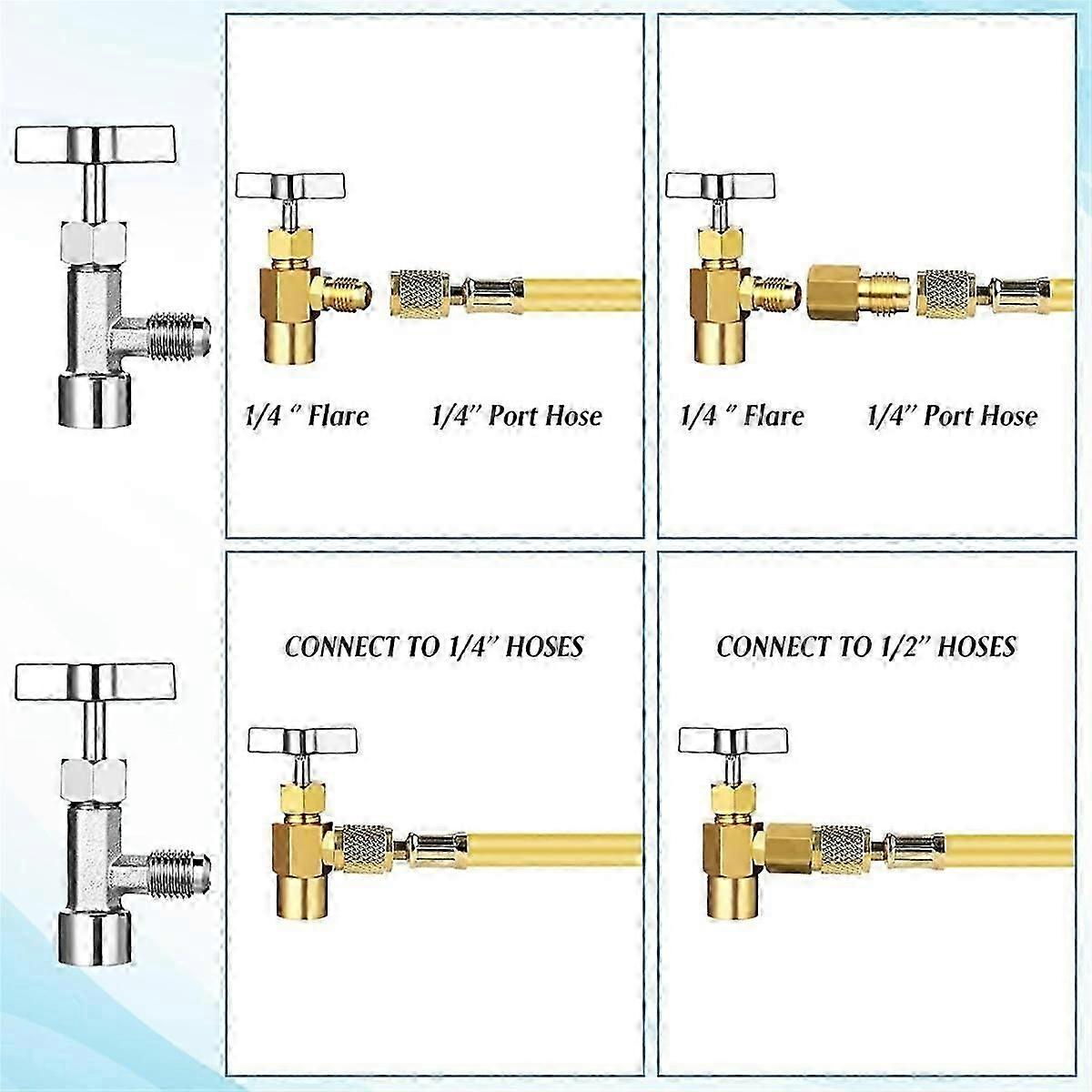 1/4 " Flare 1/4" Port Hose

1/4 " Flare 1/4" Port Hose

CONNECT TO 1/4" HOSES

CONNECT TO 1/2" HOSES