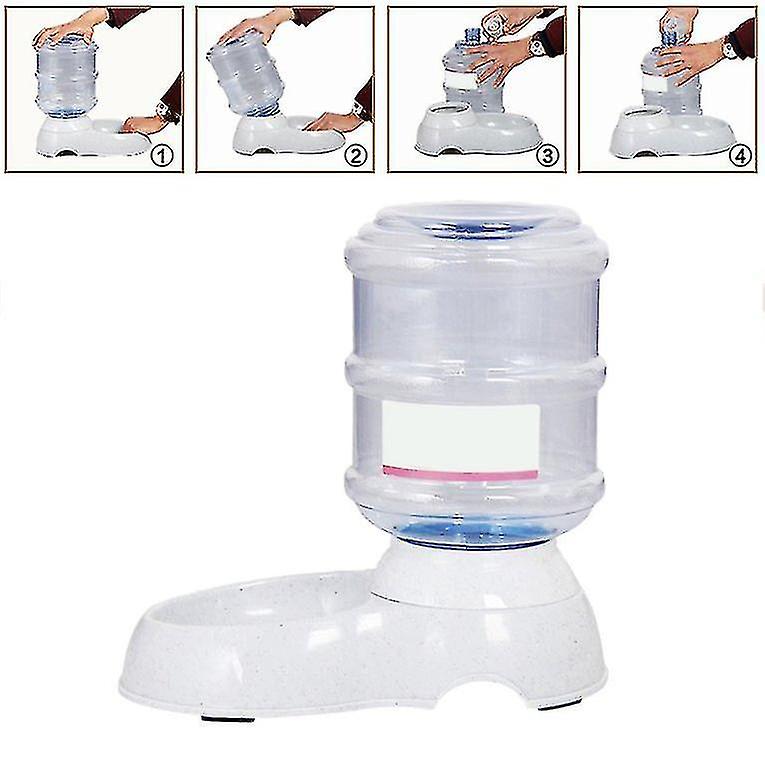 ①
②
③
④