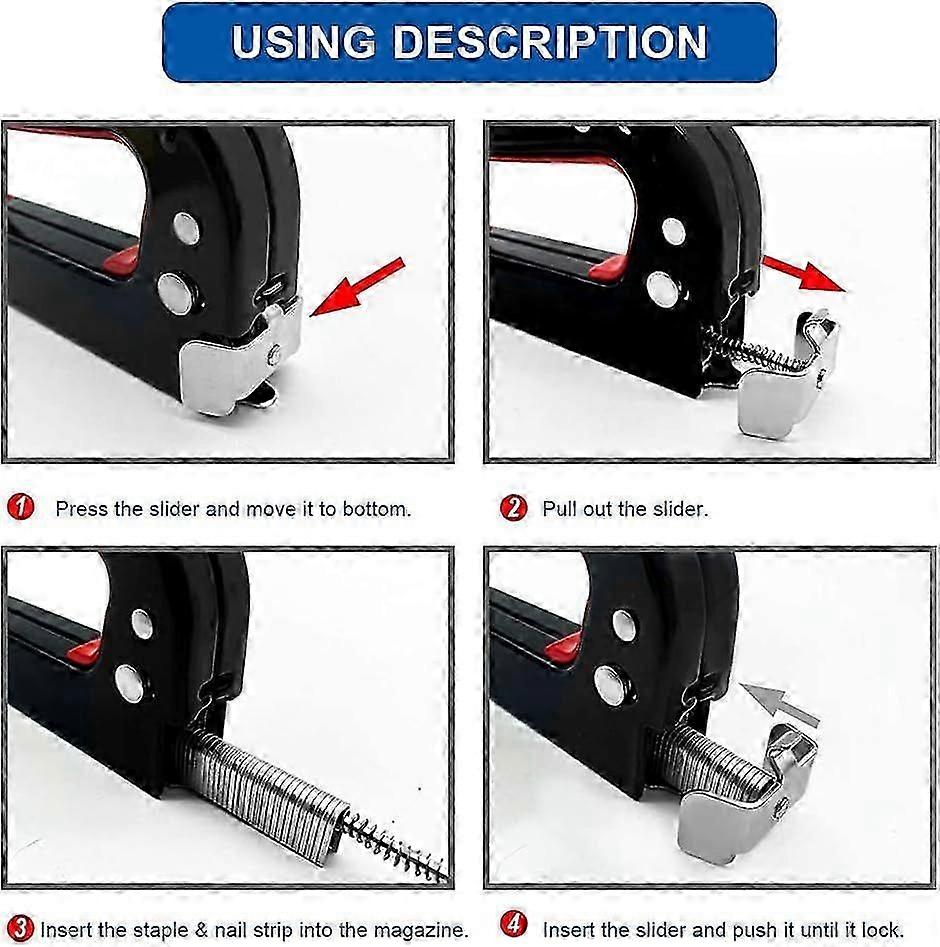 USING DESCRIPTION

1 Press the slider and move it to bottom.

2 Pull out the slider.

3 Insert the staple & nail strip into the magazine.

4 Insert the slider and push it until it lock.