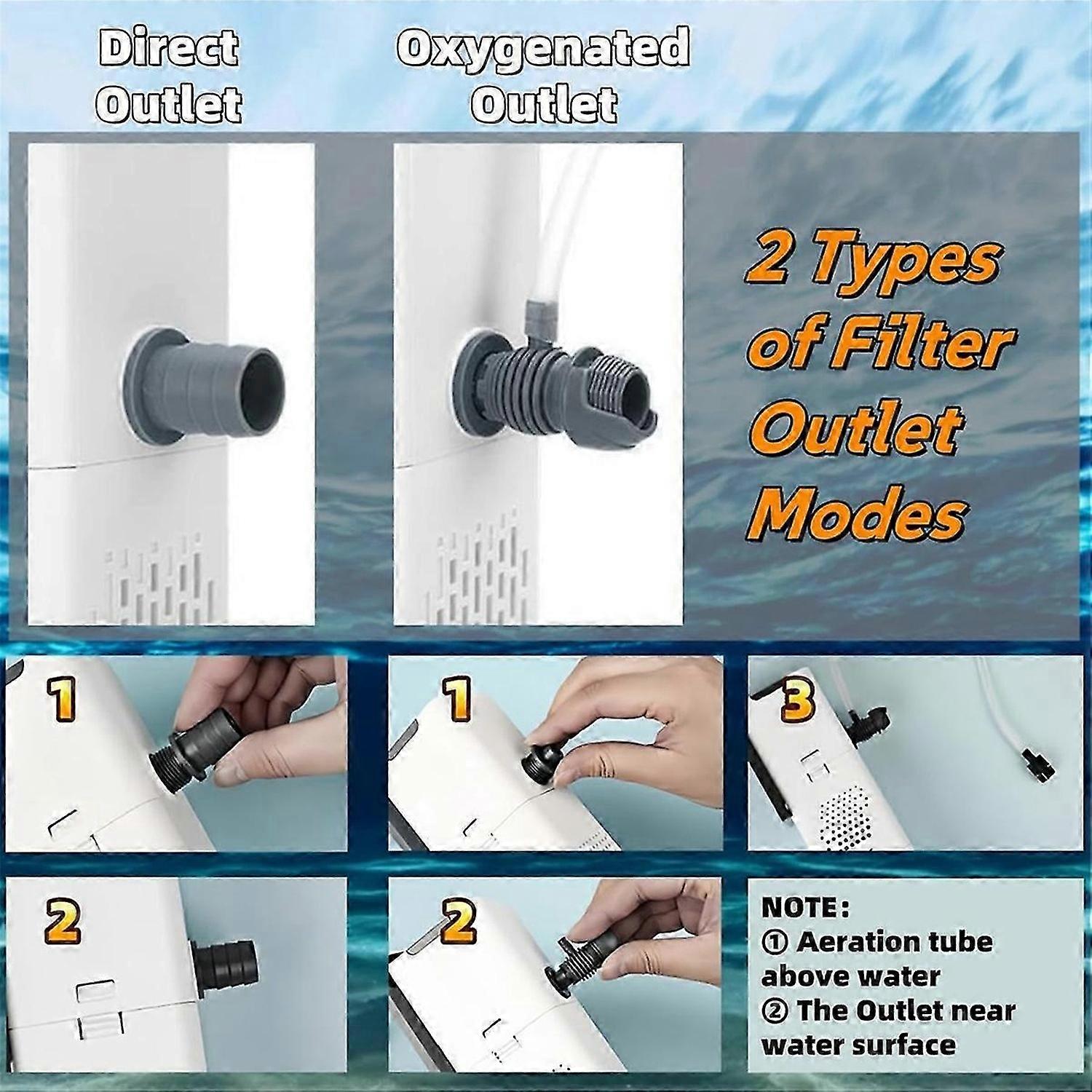 Direct Outlet

Oxygenated Outlet

2 Types of Filter Outlet Modes

1

1

3

2

2

NOTE:
① Aeration tube above water
② The Outlet near water surface