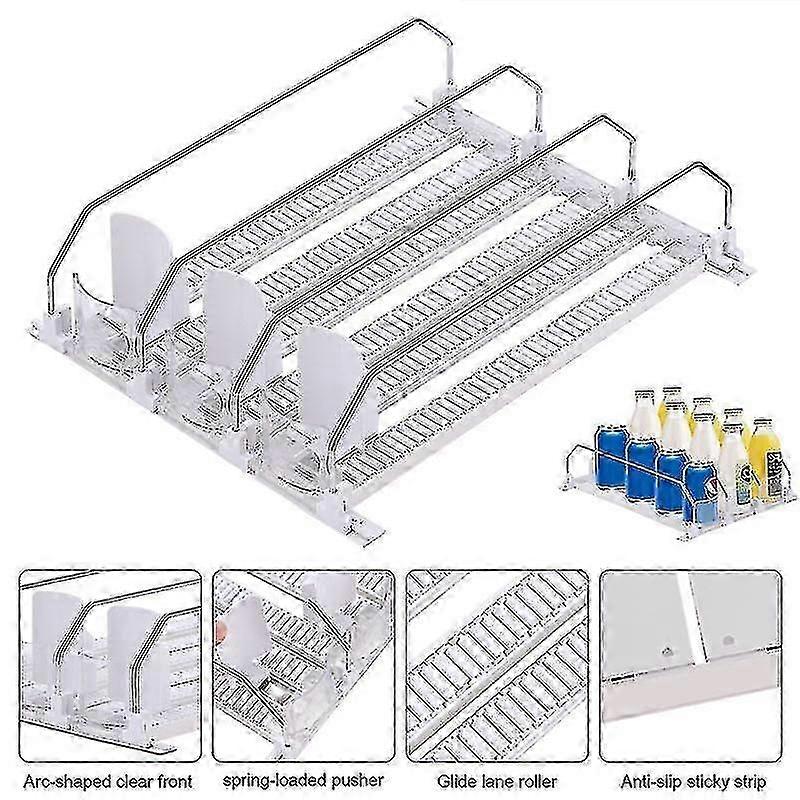 Arc-shaped clear front

spring-loaded pusher

Glide lane roller

Anti-slip sticky strip