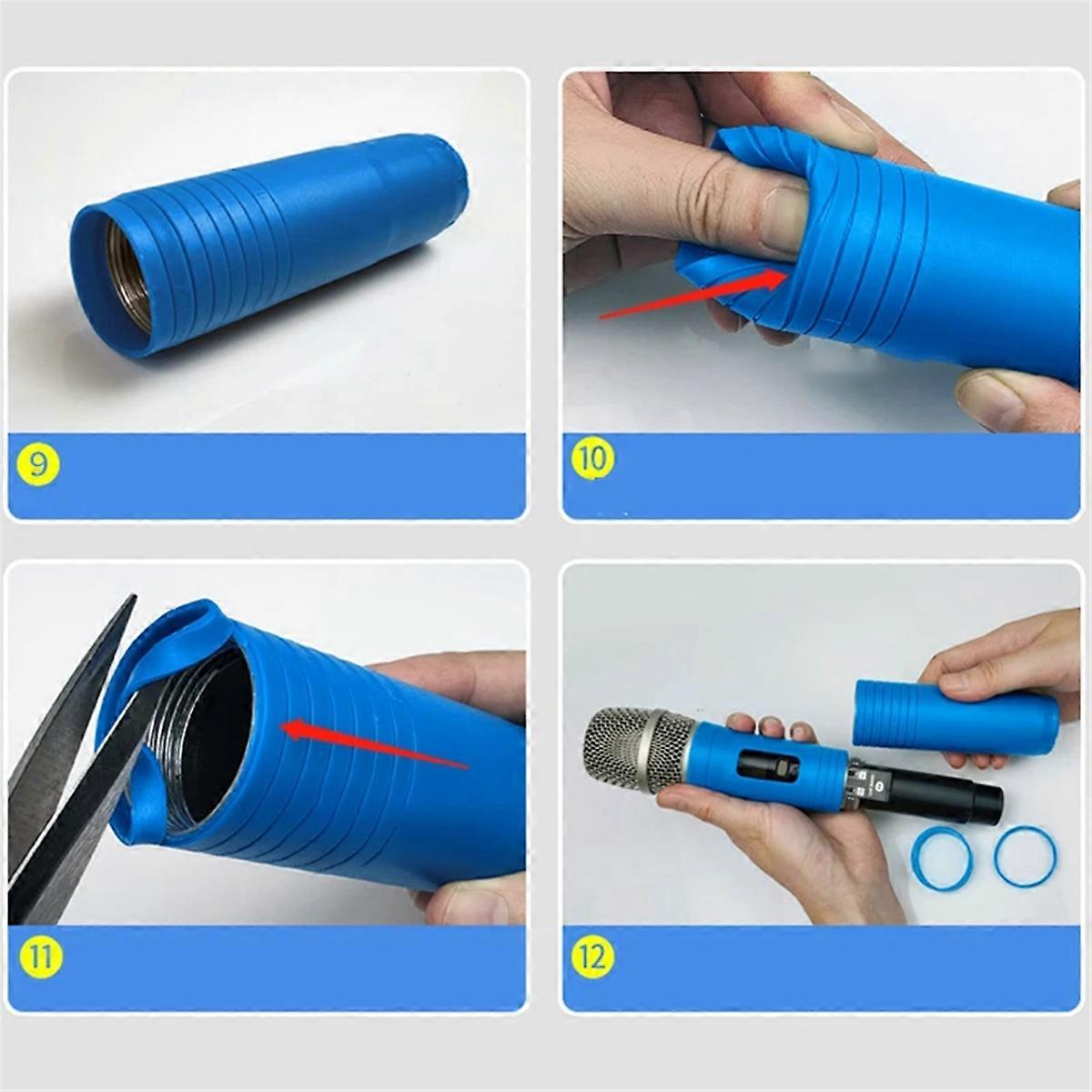 9

10

11

12