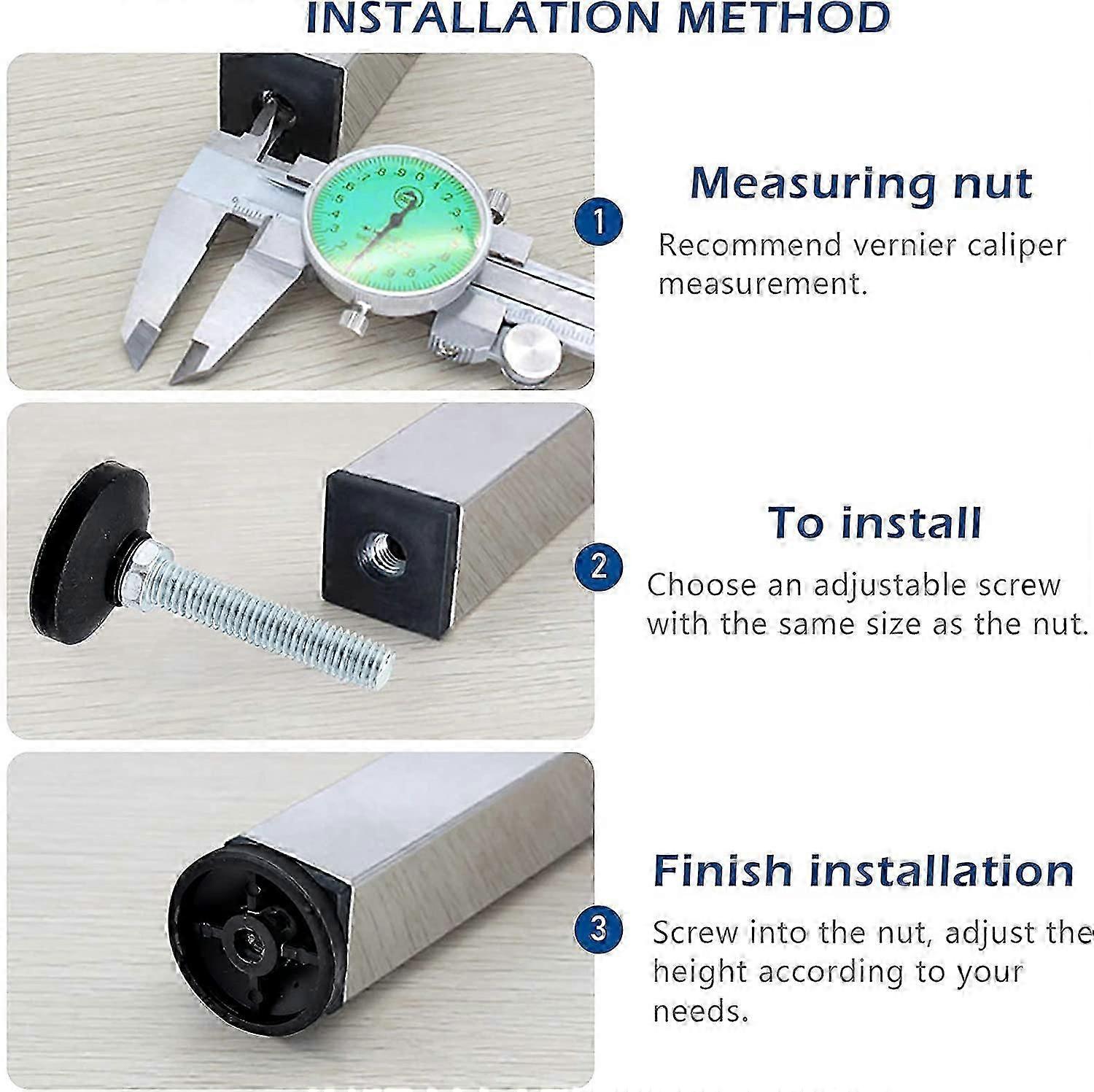 INSTALLATION METHOD

1

Measuring nut

Recommend vernier caliper measurement.

2

To install

Choose an adjustable screw with the same size as the nut.

3

Finish installation

Screw into the nut, adjust the height according to your needs.