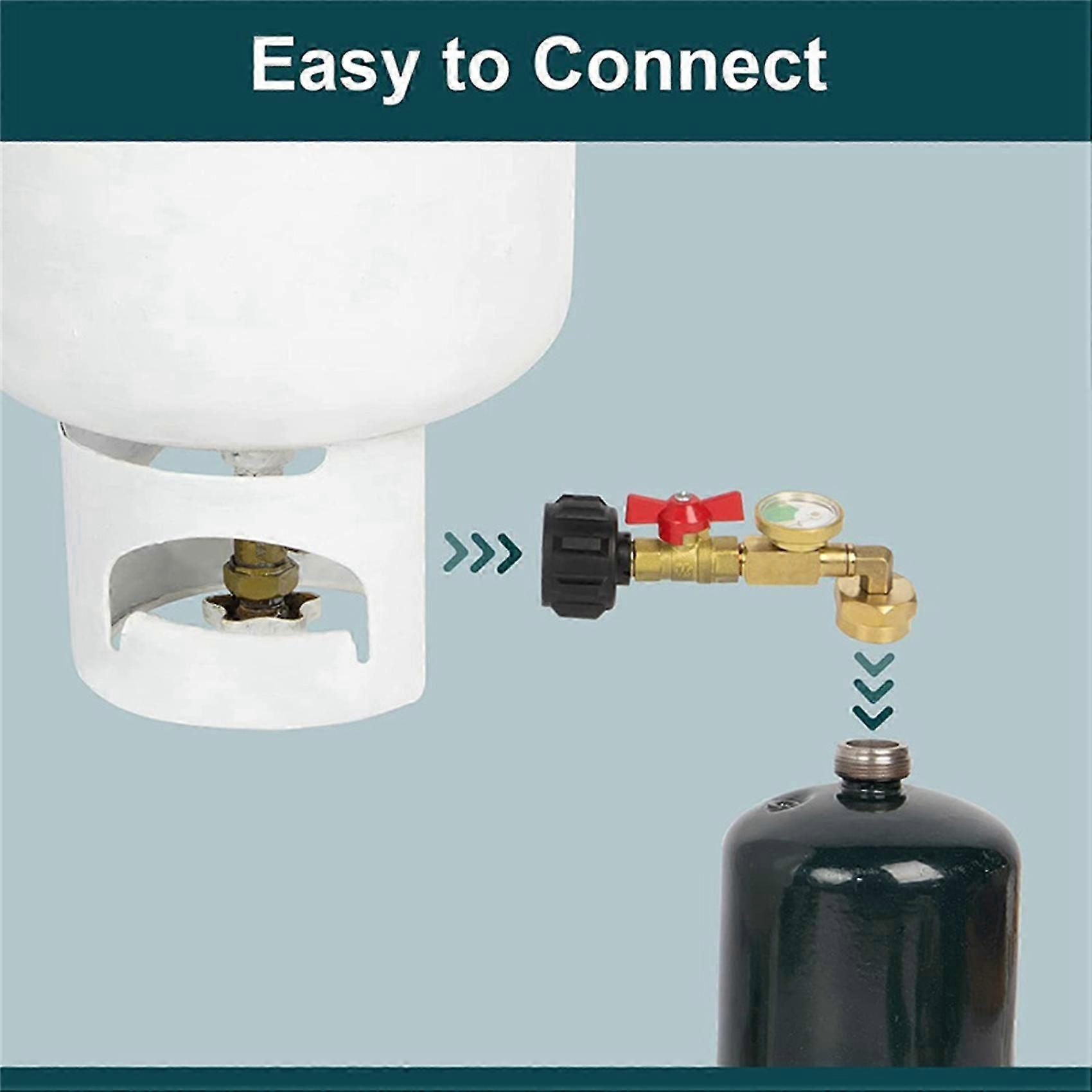 Easy to Connect