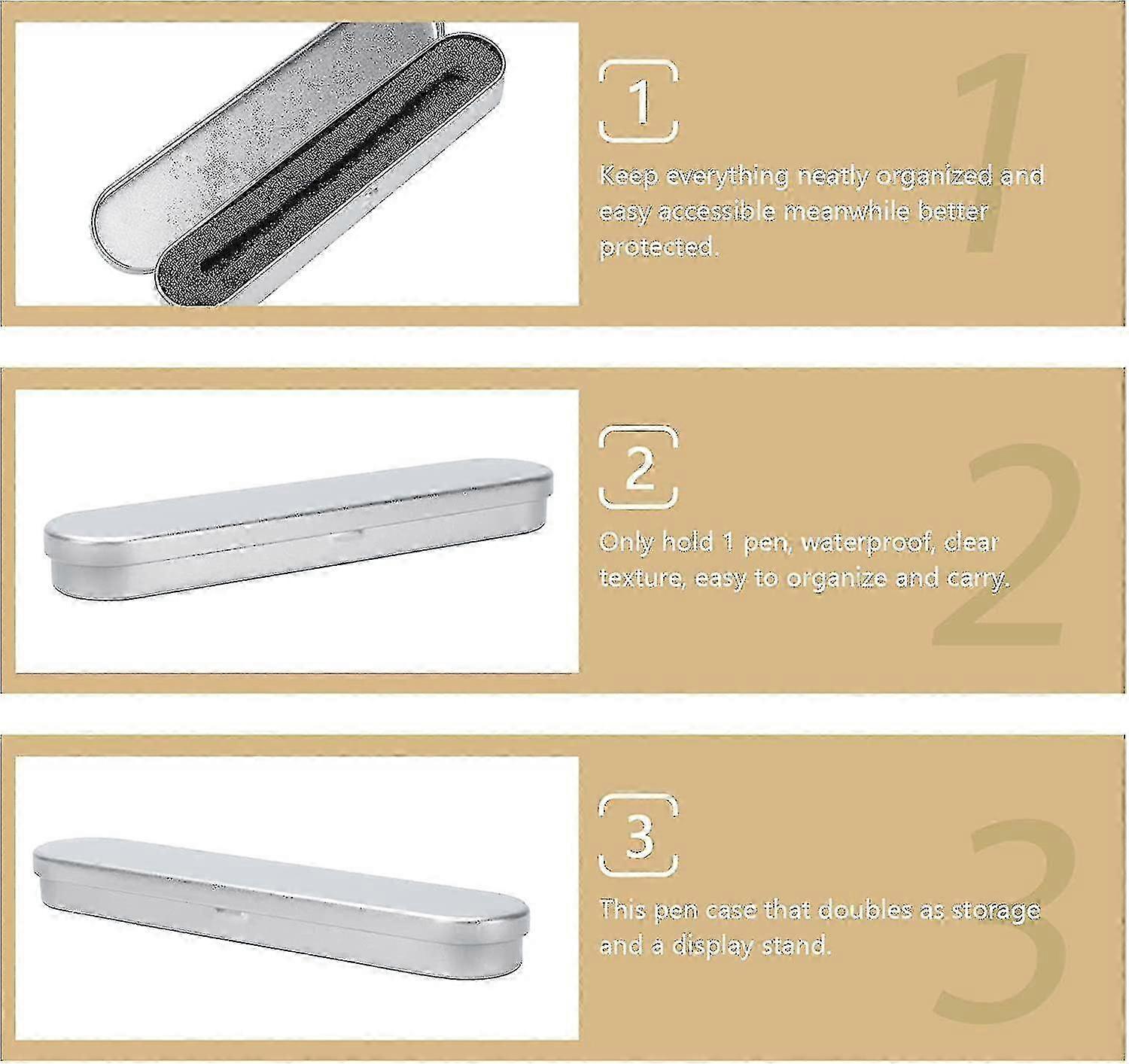 1

1

Keep everything neatly organized and easy accessible meanwhile better protected.

2

2

Only hold 1 pen, waterproof, clear texture, easy to organize and carry.

3

3

This pen case that doubles as storage and a display stand.