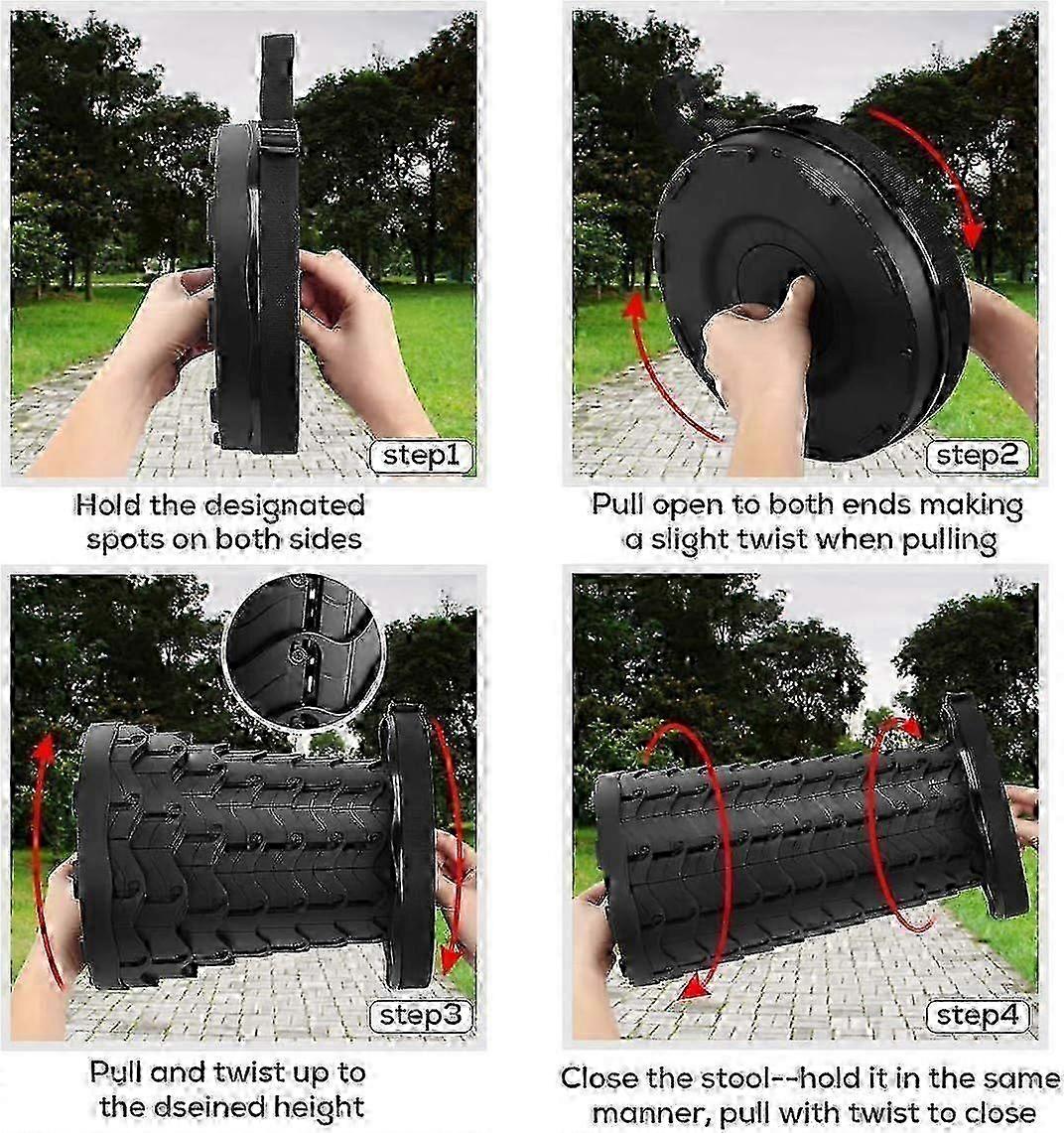 step1

Hold the designated spots on both sides

step2

Pull open to both ends making a slight twist when pulling

step3

Pull and twist up to the dseined height

step4

Close the stool--hold it in the same manner, pull with twist to close