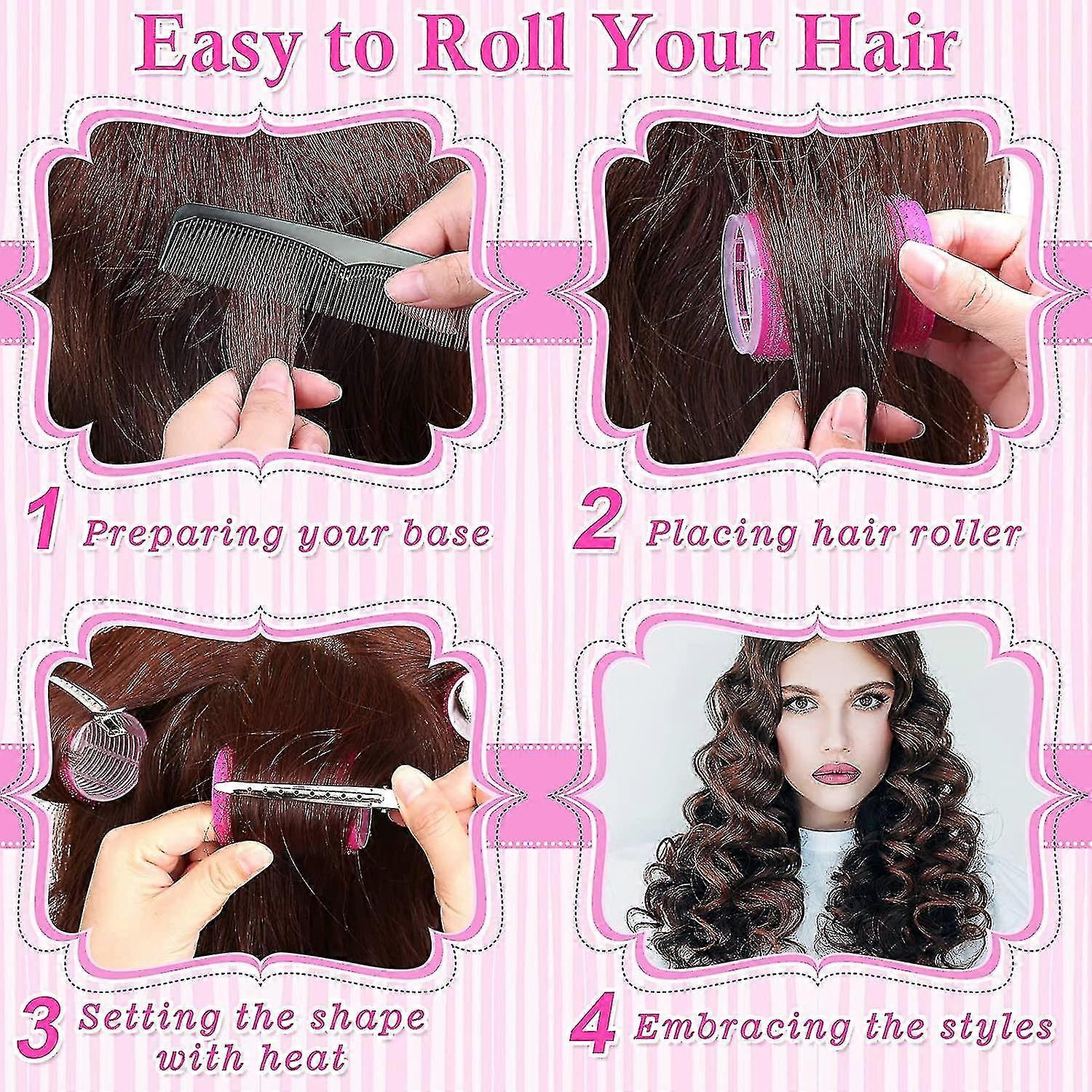 Easy to Roll Your Hair

1 Preparing your base

2 Placing hair roller

3 Setting the shape with heat

4 Embracing the styles