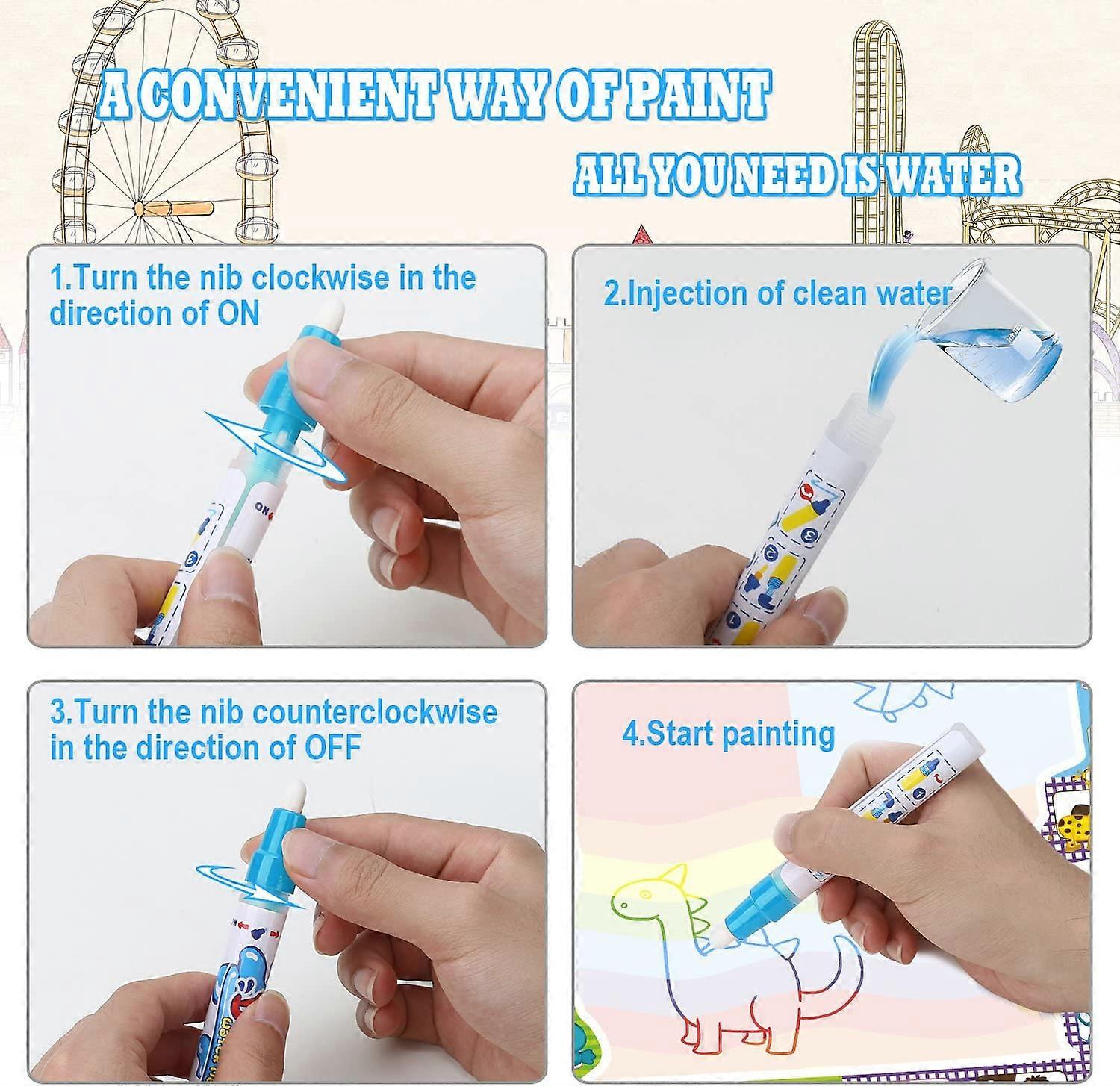 A CONVENIENT WAY OF PAINT

ALL YOU NEED IS WATER

1.Turn the nib clockwise in the direction of ON

ON

2.Injection of clean water

3.Turn the nib counterclockwise in the direction of OFF

4.Start painting