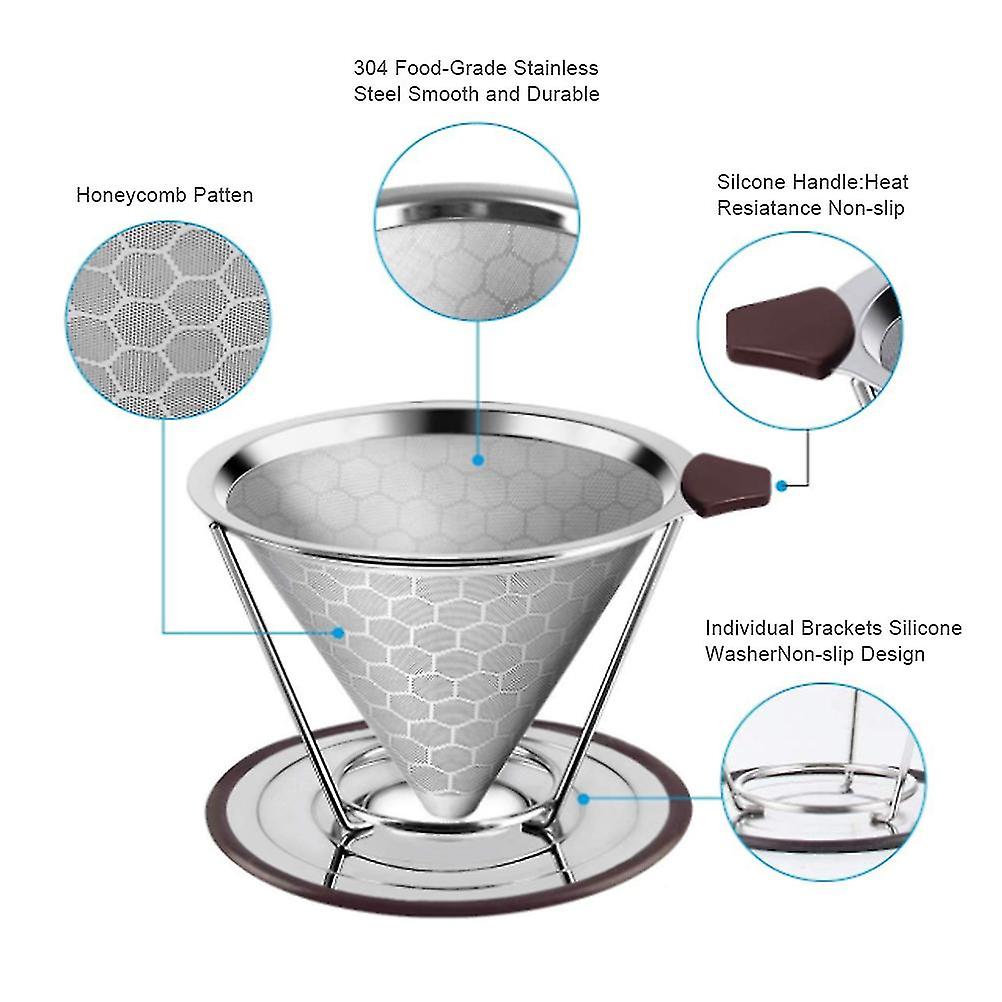 304 Food-Grade Stainless Steel Smooth and Durable

Honeycomb Patten

Silcone Handle:Heat Resiatance Non-slip

Individual Brackets Silicone WasherNon-slip Design