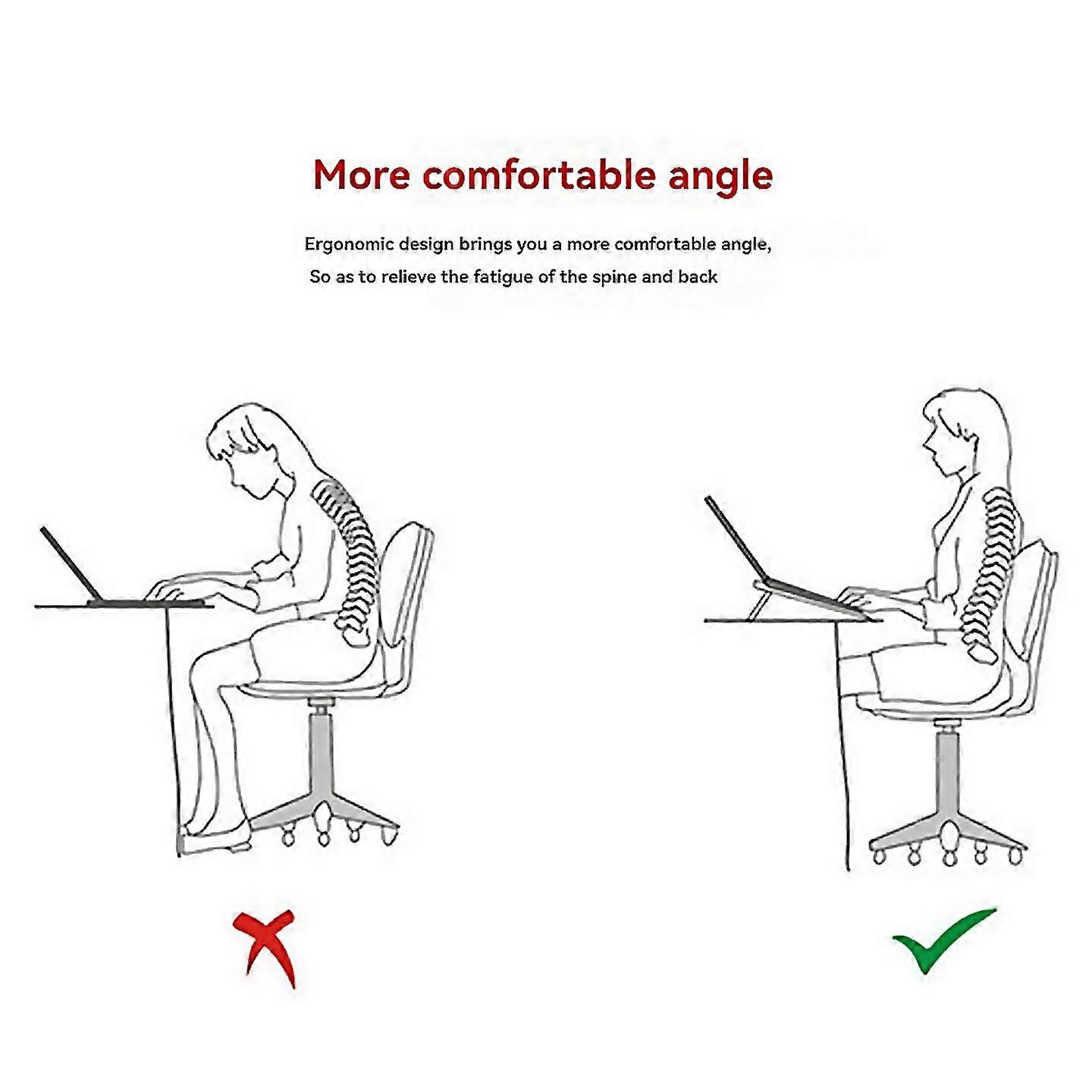 More comfortable angle

Ergonomic design brings you a more comfortable angle,
So as to relieve the fatigue of the spine and back