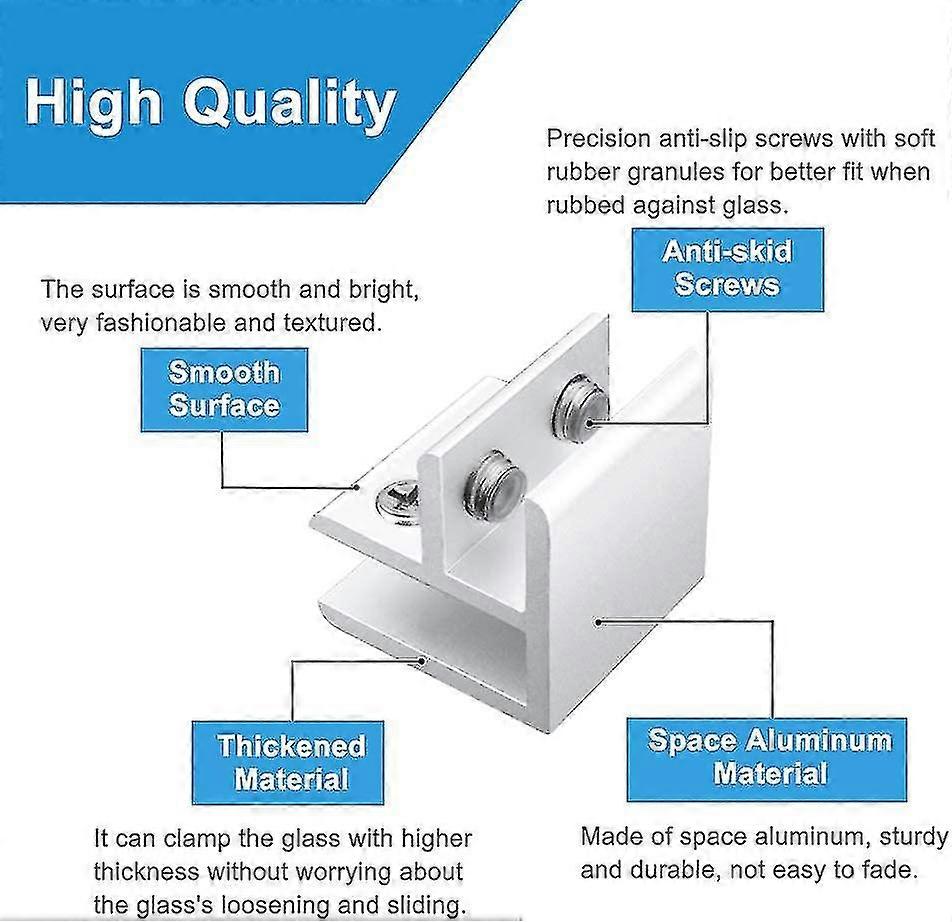 High Quality

Precision anti-slip screws with soft rubber granules for better fit when rubbed against glass.

Anti-skid Screws

The surface is smooth and bright, very fashionable and textured.

Smooth Surface

Thickened Material

It can clamp the glass with higher thickness without worrying about the glass's loosening and sliding.

Space Aluminum Material

Made of space aluminum, sturdy and durable, not easy to fade.