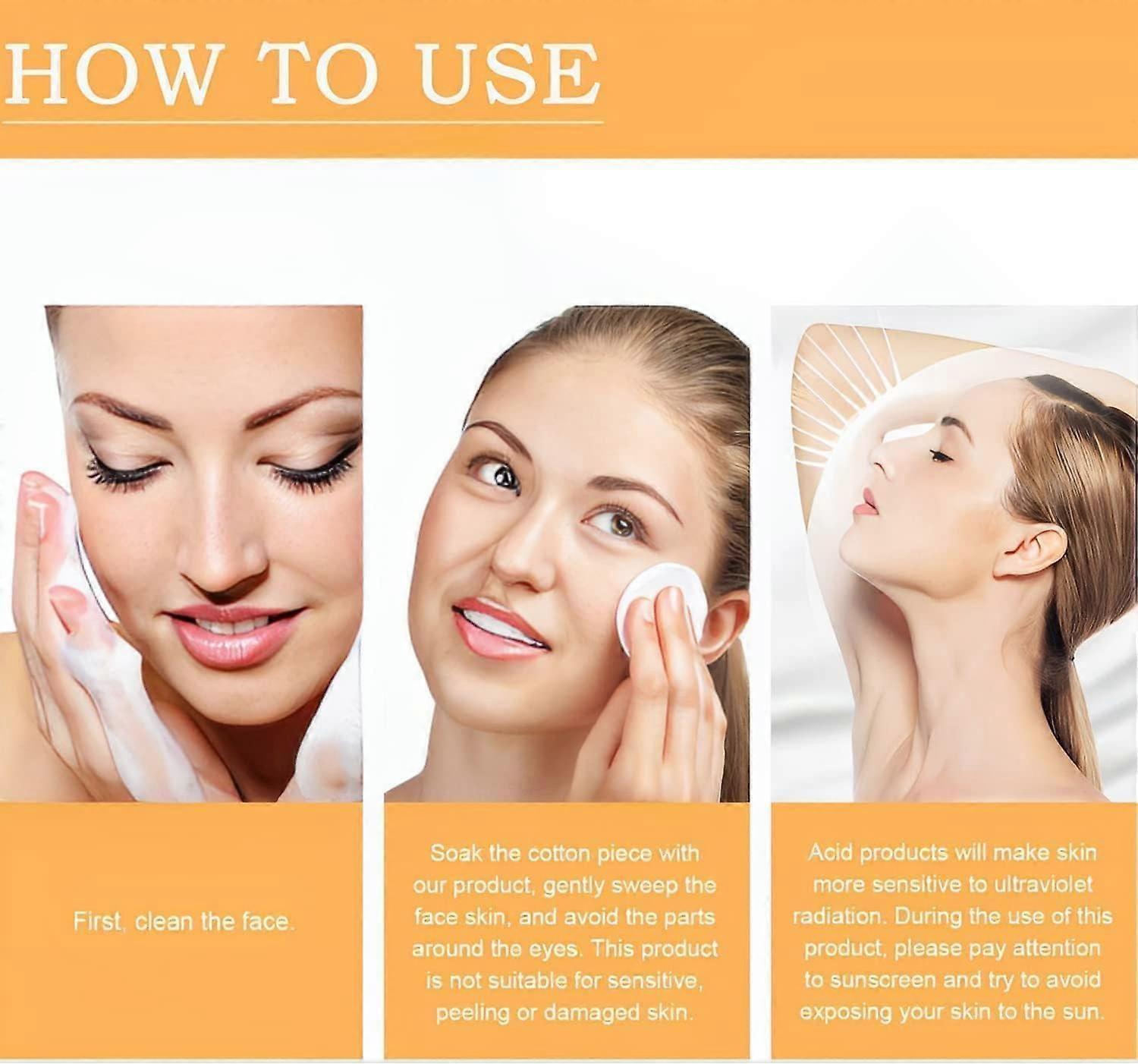 HOW TO USE

First, clean the face.

Soak the cotton piece with our product, gently sweep the face skin, and avoid the parts around the eyes. This product is not suitable for sensitive, peeling or damaged skin.

Acid products will make skin more sensitive to ultraviolet radiation. During the use of this product, please pay attention to sunscreen and try to avoid exposing your skin to the sun.