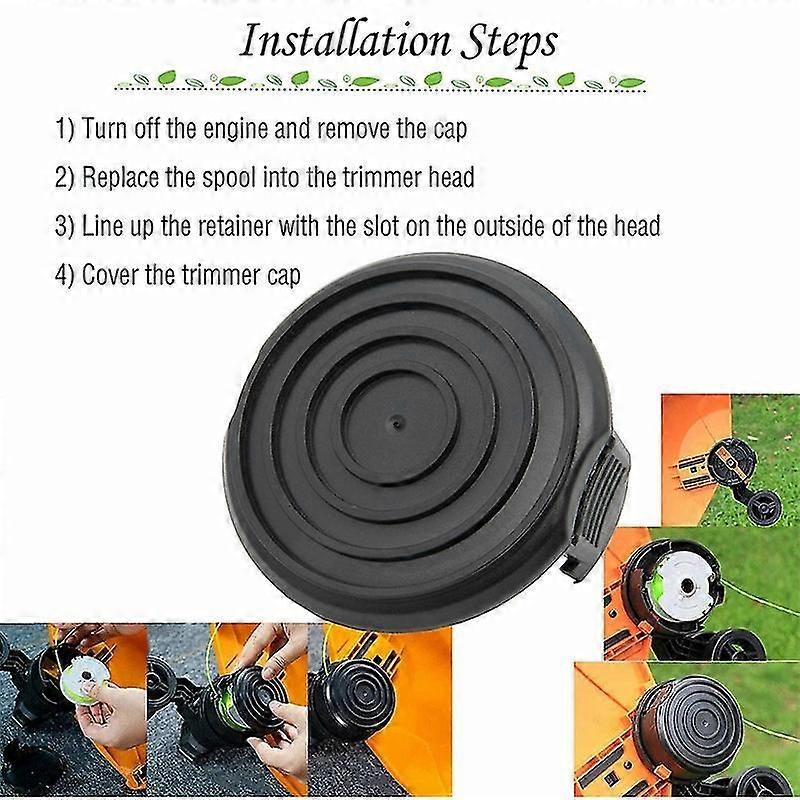 Installation Steps

1) Turn off the engine and remove the cap

2) Replace the spool into the trimmer head

3) Line up the retainer with the slot on the outside of the head

4) Cover the trimmer cap