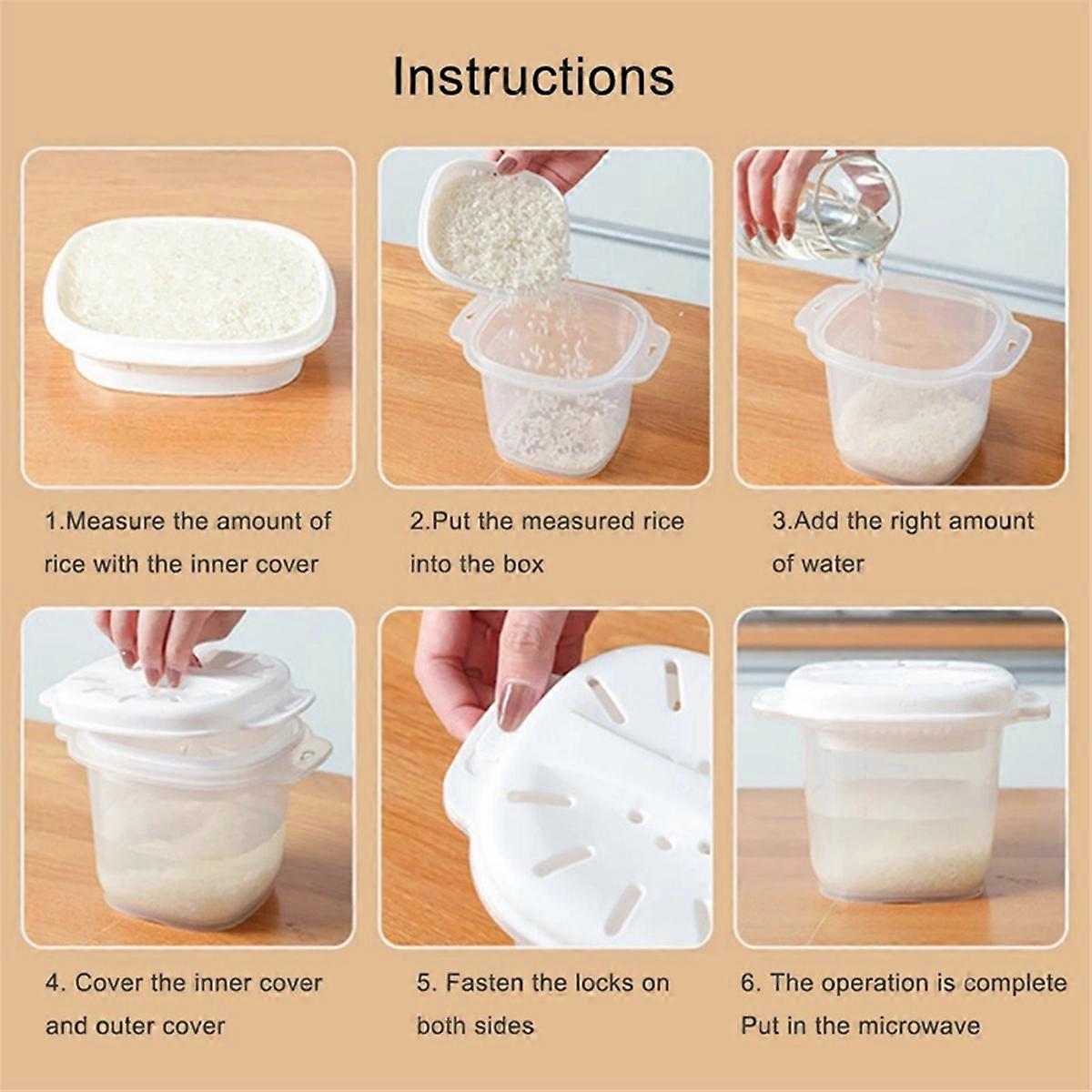 Instructions

1.Measure the amount of rice with the inner cover

2.Put the measured rice into the box

3.Add the right amount of water

4. Cover the inner cover and outer cover

5. Fasten the locks on both sides

6. The operation is complete Put in the microwave